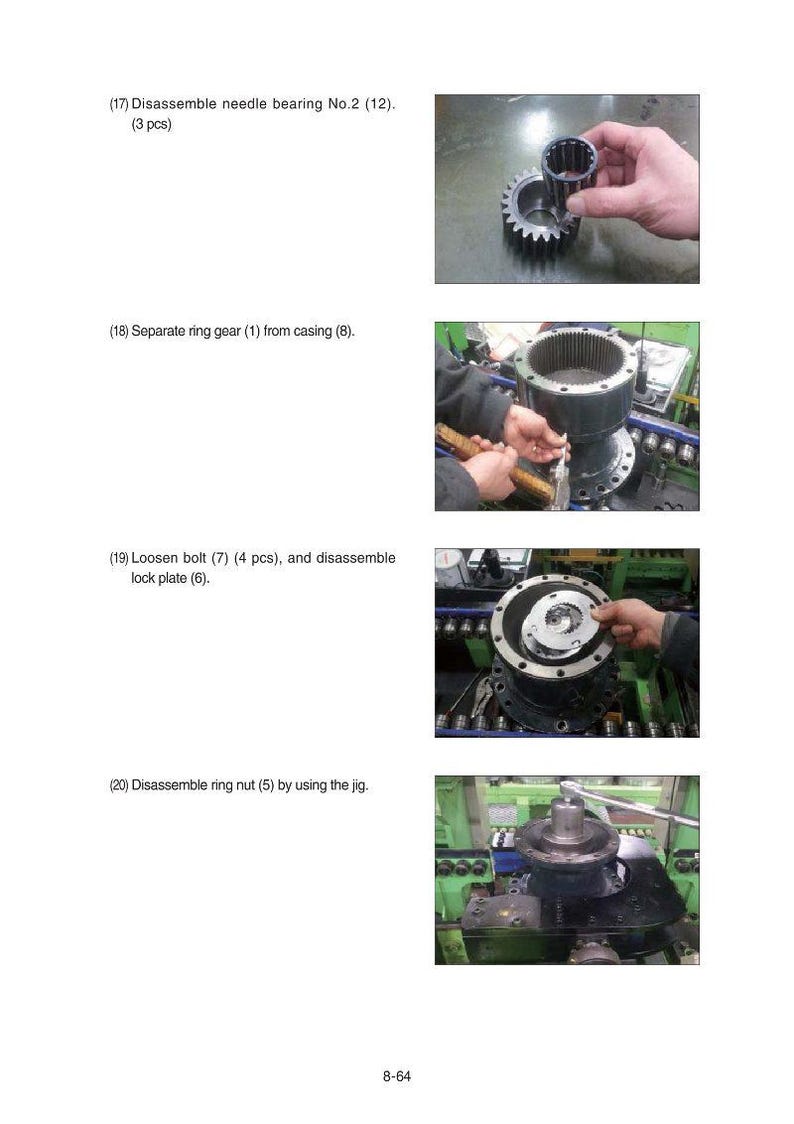 ⒄ Disassemble needle bearing No.2 (12). (3 pcs)

⒅ Separate ring gear (1) from casing (8).

⒆ Loosen bolt (7) (4 pcs), and disassemble lock plate (6).

⒇ Disassemble ring nut (5) by using the jig.

8-64