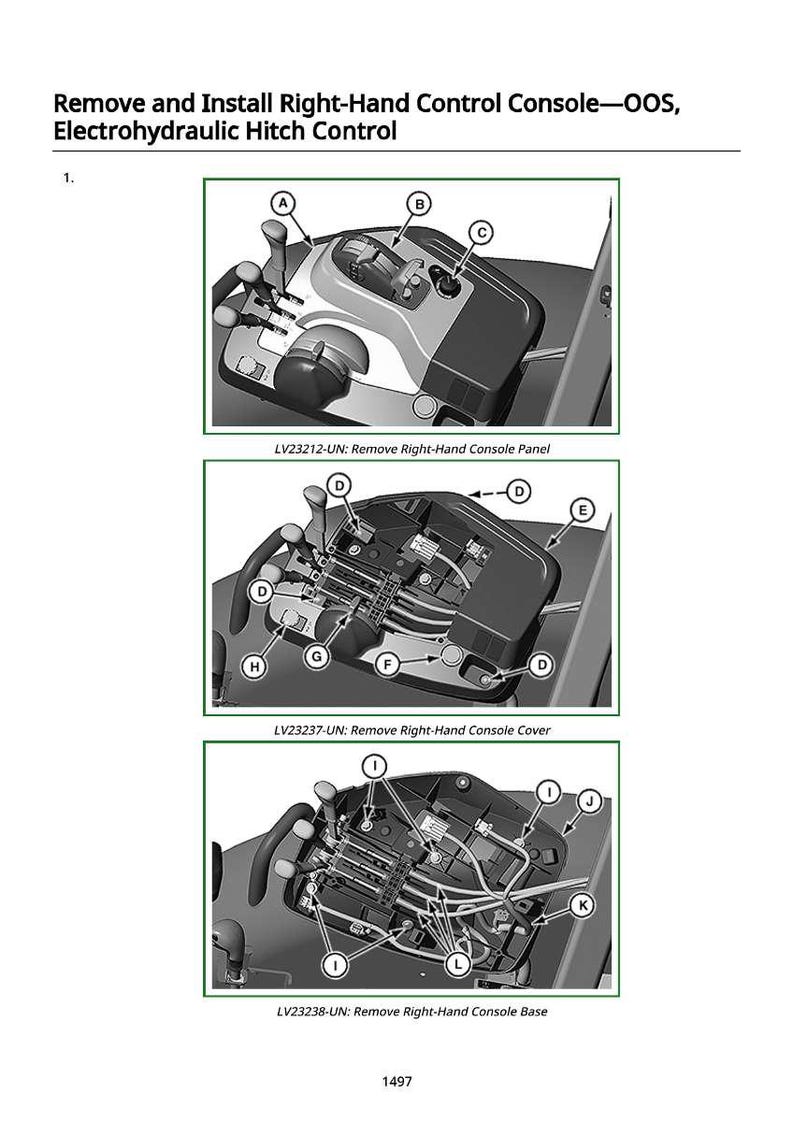 Remove and Install Right-Hand Control Console—OOS, Electrohydraulic Hitch Control

1.

A B C

LV23212-UN: Remove Right-Hand Console Panel

D D E D H G F D

LV23237-UN: Remove Right-Hand Console Cover

I I J K I L

LV23238-UN: Remove Right-Hand Console Base

1497