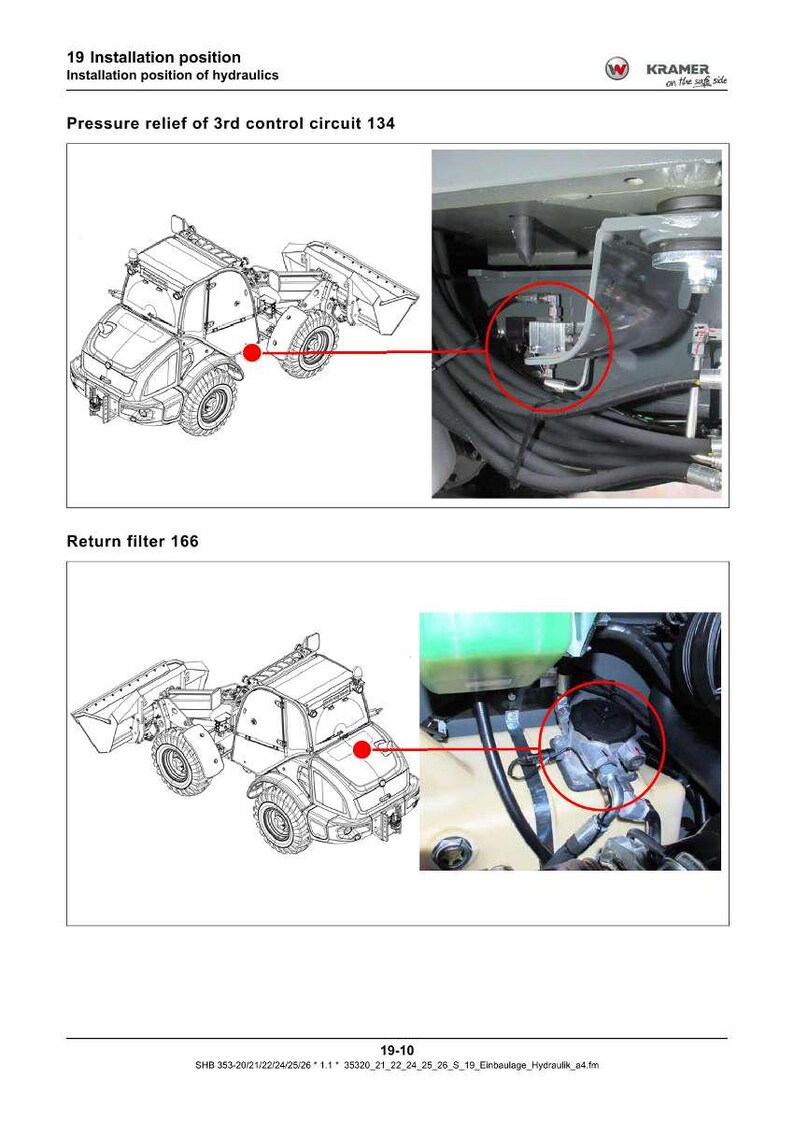 19 Installation position
Installation position of hydraulics

KRAMER
on the safe side

Pressure relief of 3rd control circuit 134

Return filter 166

19-10
SHB 353-20/21/22/24/25/26 * 1.1 * 35320_21_22_24_25_26_S_19_Einbaulage_Hydraulik_a4.fm