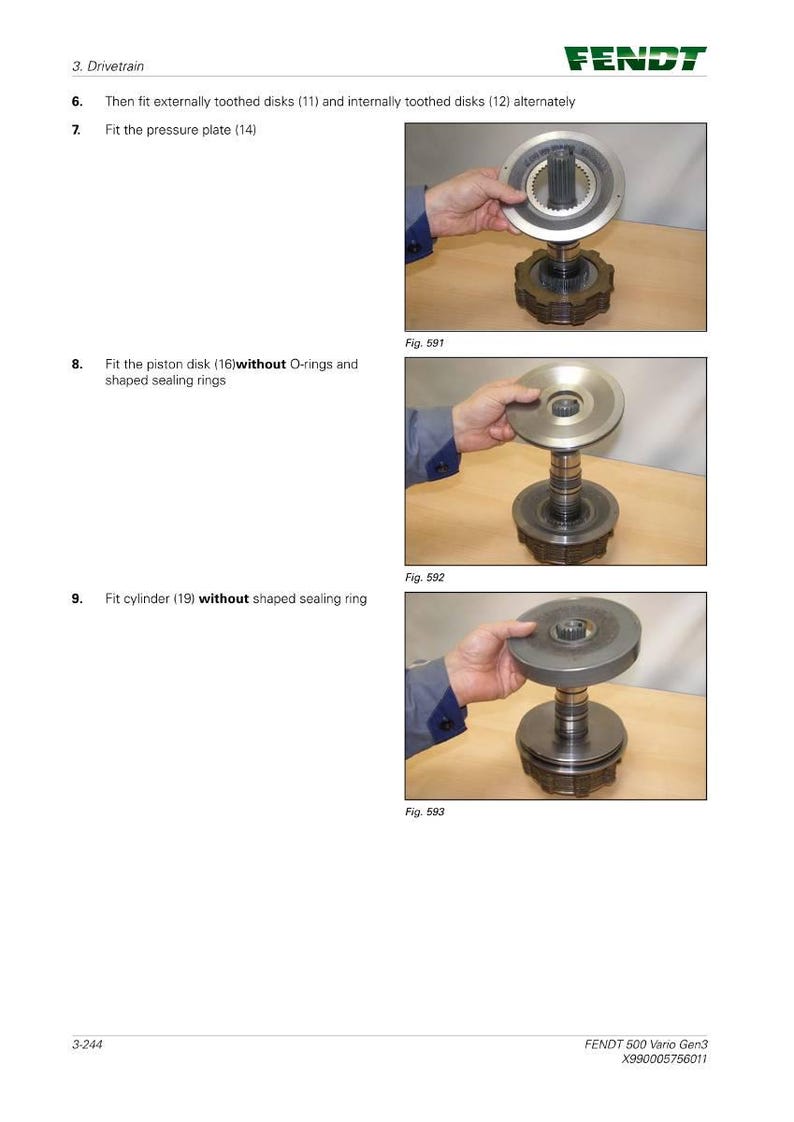 3. Drivetrain

FENDT

6. Then fit externally toothed disks (11) and internally toothed disks (12) alternately

7. Fit the pressure plate (14)

Fig. 591

8. Fit the piston disk (16)without O-rings and shaped sealing rings

Fig. 592

9. Fit cylinder (19) without shaped sealing ring

Fig. 593

3-244

FENDT 500 Vario Gen3
X990005756011