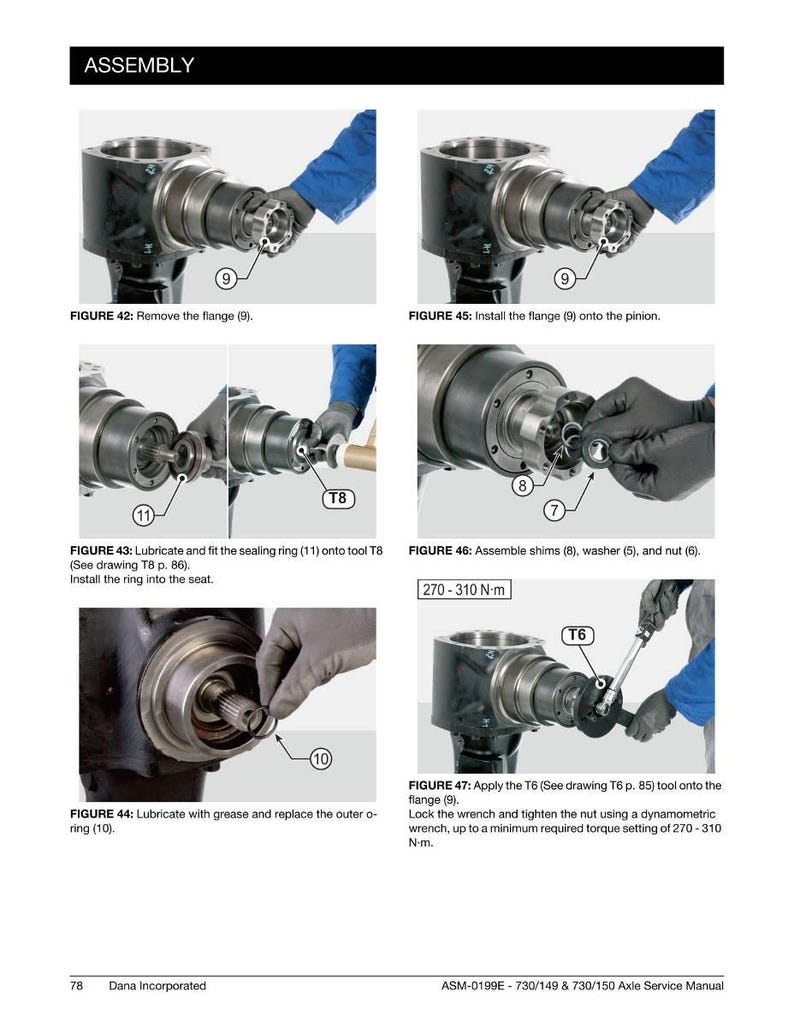 ASSEMBLY

9

FIGURE 42: Remove the flange (9).

11

T8

FIGURE 43: Lubricate and fit the sealing ring (11) onto tool T8 (See drawing T8 p. 86).
Install the ring into the seat.

10

FIGURE 44: Lubricate with grease and replace the outer o-ring (10).

9

FIGURE 45: Install the flange (9) onto the pinion.

8

7

FIGURE 46: Assemble shims (8), washer (5), and nut (6).

270 - 310 N·m

T6

FIGURE 47: Apply the T6 (See drawing T6 p. 85) tool onto the flange (9).
Lock the wrench and tighten the nut using a dynamometric wrench, up to a minimum required torque setting of 270 - 310 N·m.

78 Dana Incorporated

ASM-0199E - 730/149 & 730/150 Axle Service Manual