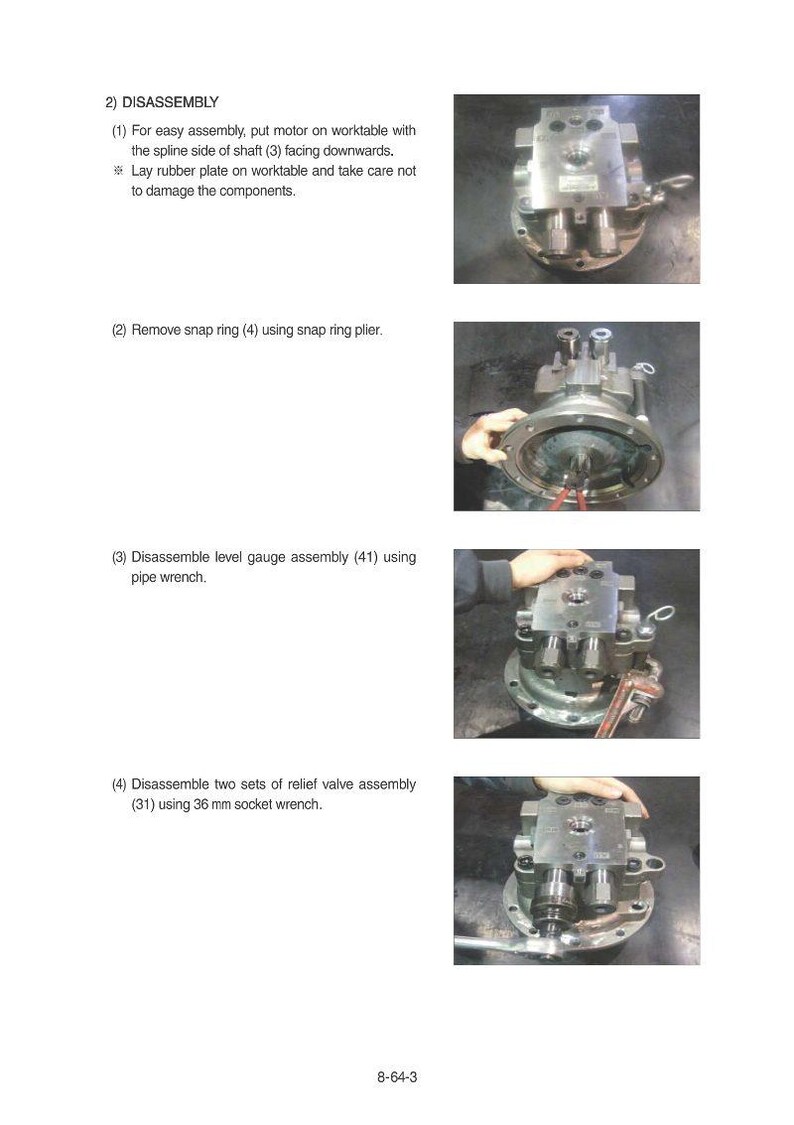 2) DISASSEMBLY

(1) For easy assembly, put motor on worktable with the spline side of shaft (3) facing downwards.

※ Lay rubber plate on worktable and take care not to damage the components.

(2) Remove snap ring (4) using snap ring plier.

(3) Disassemble level gauge assembly (41) using pipe wrench.

(4) Disassemble two sets of relief valve assembly (31) using 36 mm socket wrench.

8-64-3