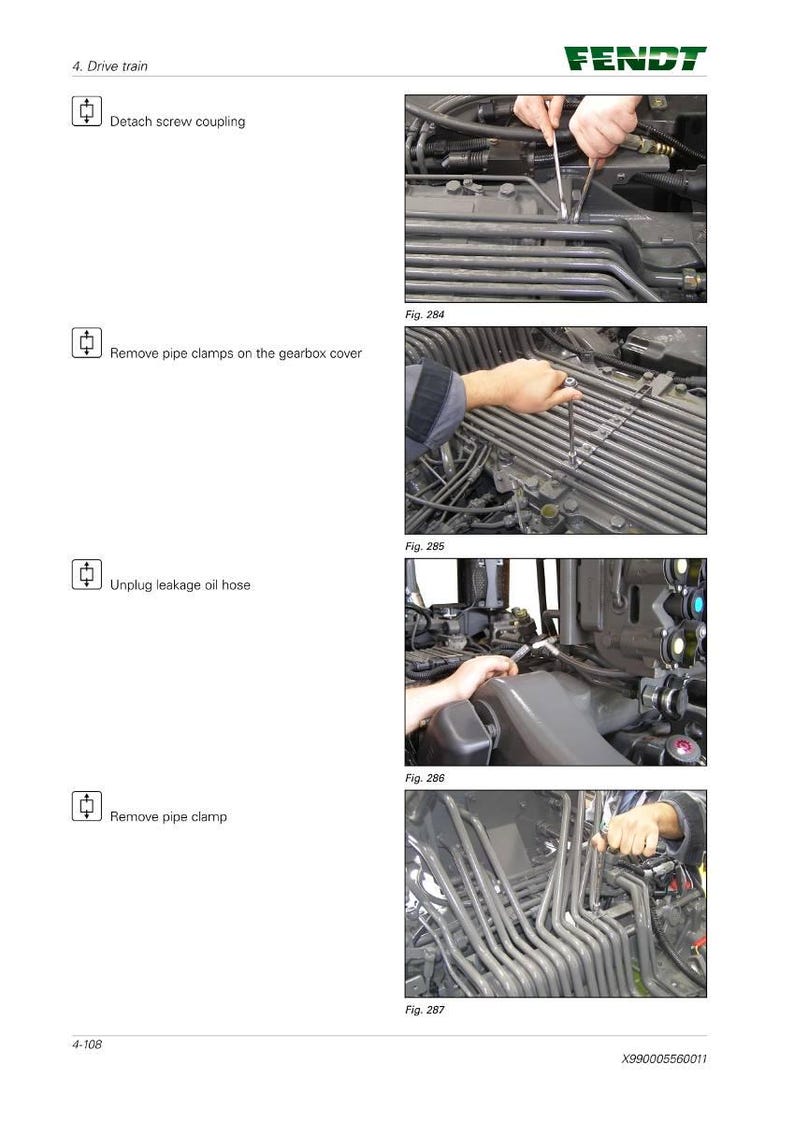 4. Drive train

FENDT

Detach screw coupling

Fig. 284

Remove pipe clamps on the gearbox cover

Fig. 285

Unplug leakage oil hose

Fig. 286

Remove pipe clamp

Fig. 287

4-108

X990005560011