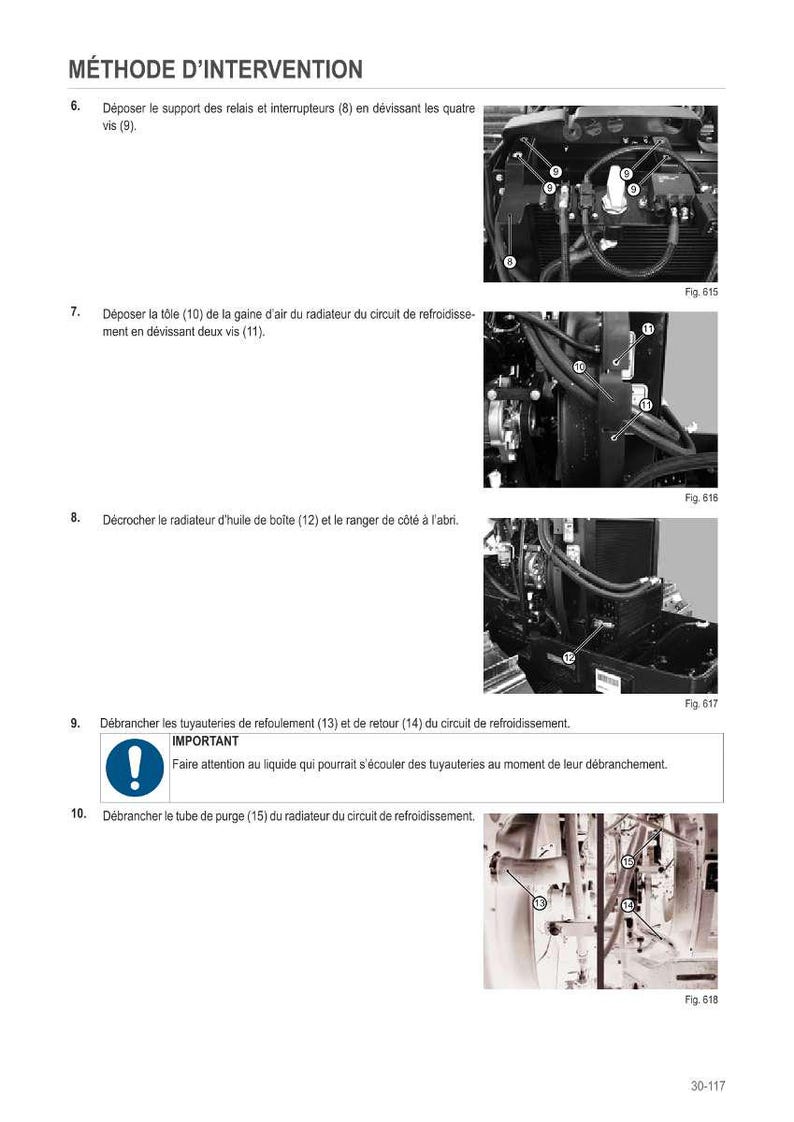 MÉTHODE D'INTERVENTION

6. Déposer le support des relais et interrupteurs (8) en dévissant les quatre vis (9).

9
9
9
9
8

Fig. 615

7. Déposer la tôle (10) de la gaine d'air du radiateur du circuit de refroidissement en dévissant deux vis (11).

11
10
11

Fig. 616

8. Décrocher le radiateur d'huile de boîte (12) et le ranger de côté à l'abri.

12

Fig. 617

9. Débrancher les tuyauteries de refoulement (13) et de retour (14) du circuit de refroidissement.

IMPORTANT
Faire attention au liquide qui pourrait s'écouler des tuyauteries au moment de leur débranchement.

10. Débrancher le tube de purge (15) du radiateur du circuit de refroidissement.

15
13
14

Fig. 618

30-117