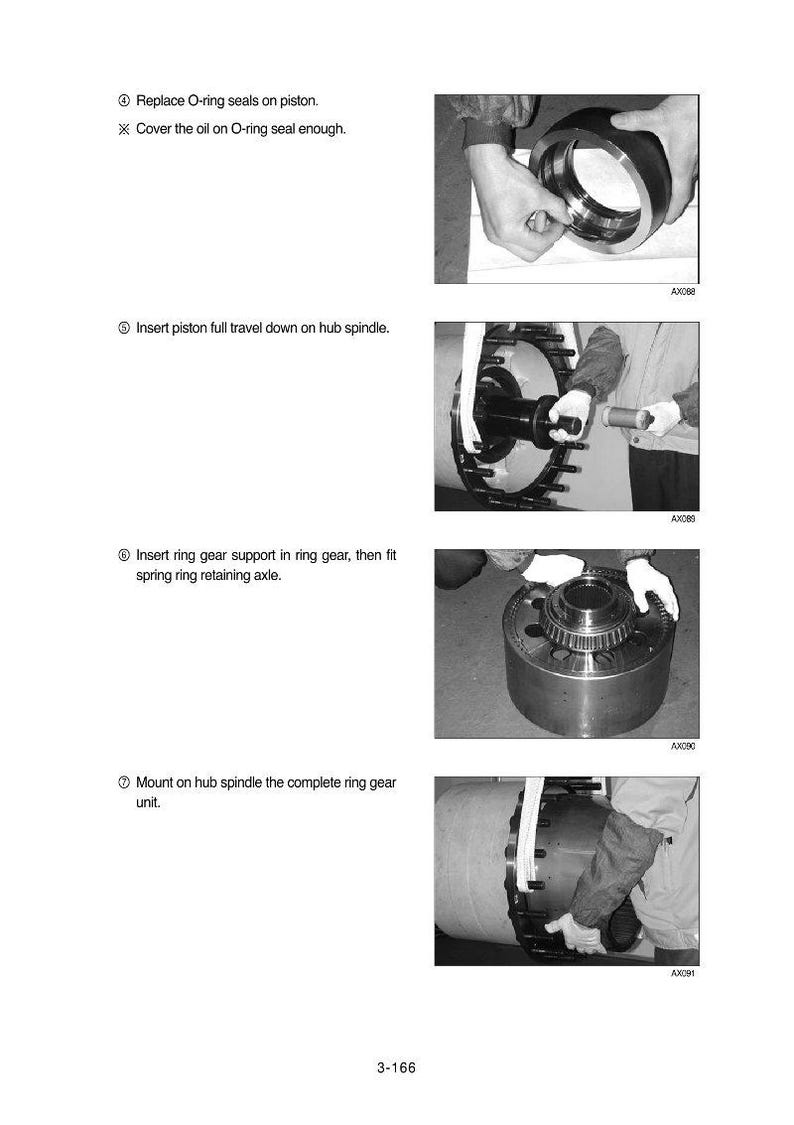 ④ Replace O-ring seals on piston.

※ Cover the oil on O-ring seal enough.

AX088

⑤ Insert piston full travel down on hub spindle.

AX089

⑥ Insert ring gear support in ring gear, then fit spring ring retaining axle.

AX090

⑦ Mount on hub spindle the complete ring gear unit.

AX091

3-166