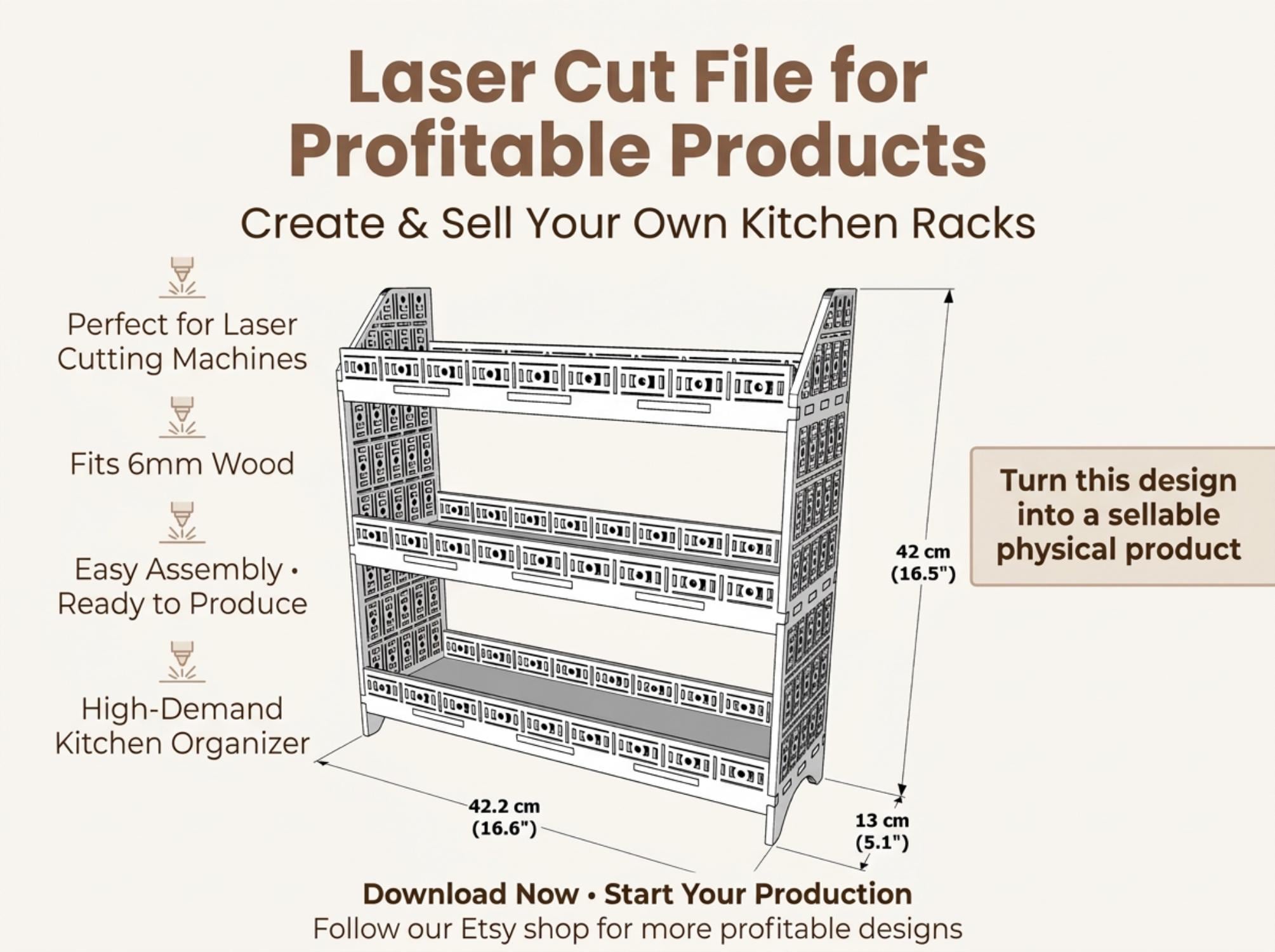 Laser Cut File for Profitable Products

Create & Sell Your Own Kitchen Racks

Perfect for Laser Cutting Machines

Fits 6mm Wood

Easy Assembly • Ready to Produce

High-Demand Kitchen Organizer

42 cm (16.5")

Turn this design into a sellable physical product

42.2 cm (16.6")

13 cm (5.1")

Download Now • Start Your Production

Follow our Etsy shop for more profitable designs