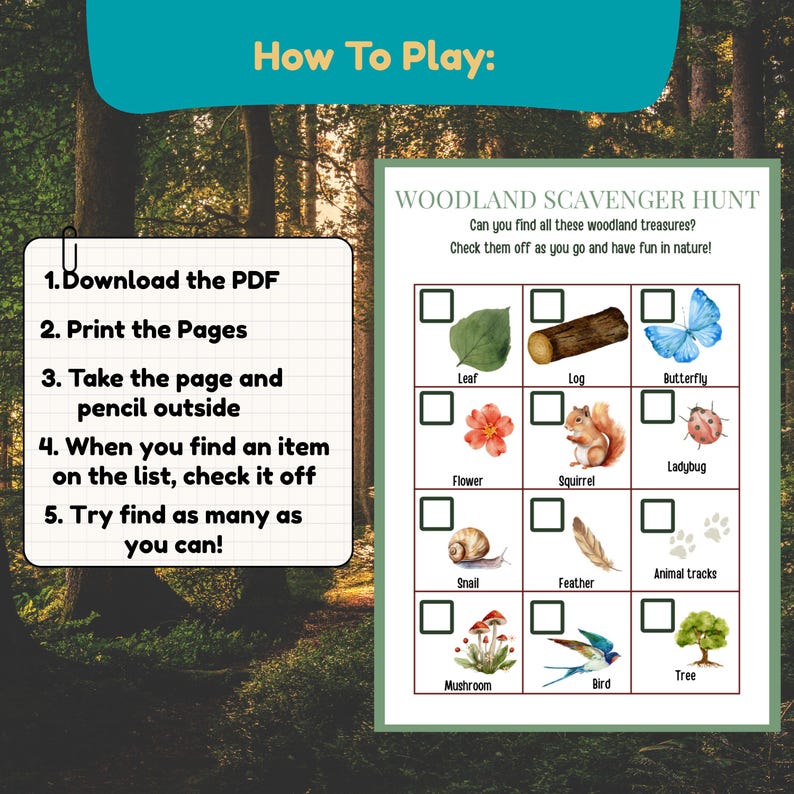 How To Play:

1. Download the PDF

2. Print the Pages

3. Take the page and pencil outside

4. When you find an item on the list, check it off

5. Try find as many as you can!

WOODLAND SCAVENGER HUNT

Can you find all these woodland treasures?

Check them off as you go and have fun in nature!

| Leaf | Log | Butterfly |
|---|---|---|
| Flower | Squirrel | Ladybug |
| Snail | Feather | Animal tracks |
| Mushroom | Bird | Tree |