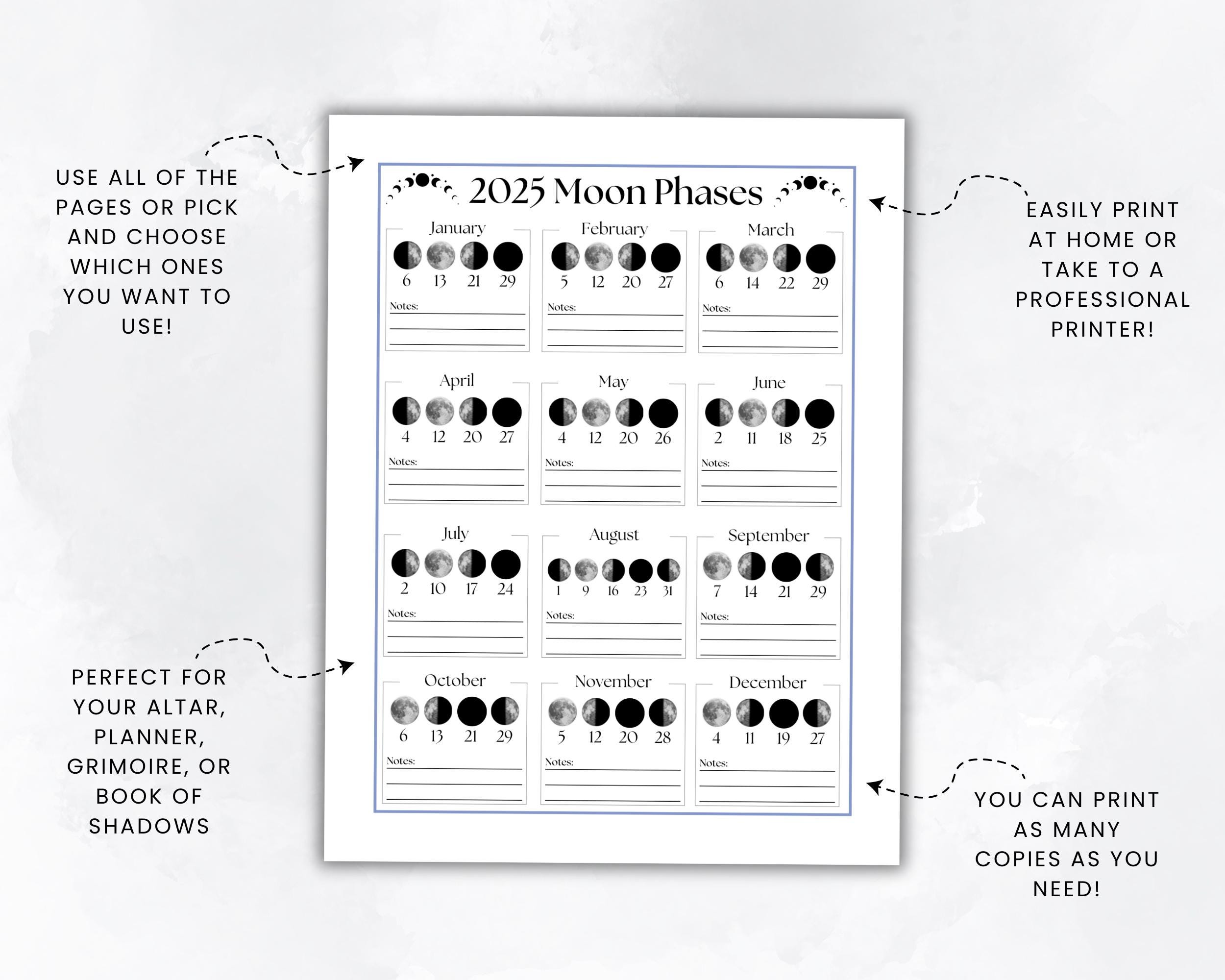 USE ALL OF THE PAGES OR PICK AND CHOOSE WHICH ONES YOU WANT TO USE!

PERFECT FOR YOUR ALTAR, PLANNER, GRIMOIRE, OR BOOK OF SHADOWS

2025 Moon Phases

January
6 13 21 29
Notes:

February
5 12 20 27
Notes:

March
6 14 22 29
Notes:

April
4 12 20 27
Notes:

May
4 12 20 26
Notes:

June
2 11 18 25
Notes:

July
2 10 17 24
Notes:

August
1 9 16 23 31
Notes:

September
7 14 21 29
Notes:

October
6 13 21 29
Notes:

November
5 12 20 28
Notes:

December
4 11 19 27
Notes:

EASILY PRINT AT HOME OR TAKE TO A PROFESSIONAL PRINTER!

YOU CAN PRINT AS MANY COPIES AS YOU NEED!