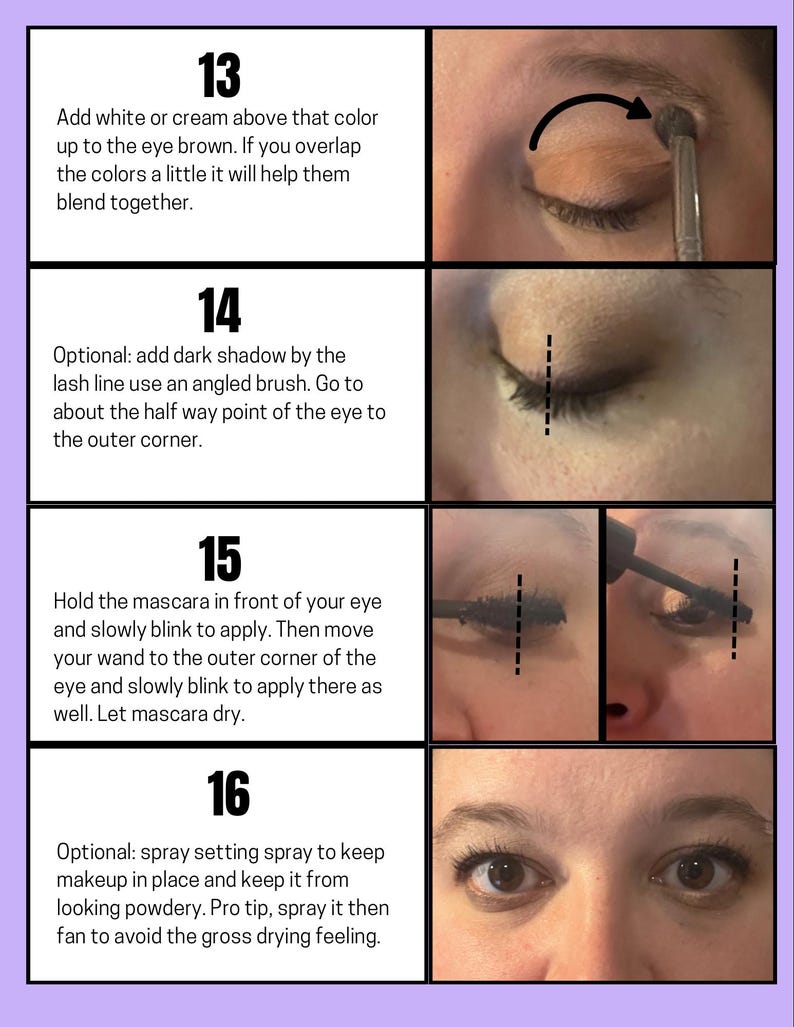 13
Add white or cream above that color up to the eye brown. If you overlap the colors a little it will help them blend together.

14
Optional: add dark shadow by the lash line use an angled brush. Go to about the half way point of the eye to the outer corner.

15
Hold the mascara in front of your eye and slowly blink to apply. Then move your wand to the outer corner of the eye and slowly blink to apply there as well. Let mascara dry.

16
Optional: spray setting spray to keep makeup in place and keep it from looking powdery. Pro tip, spray it then fan to avoid the gross drying feeling.