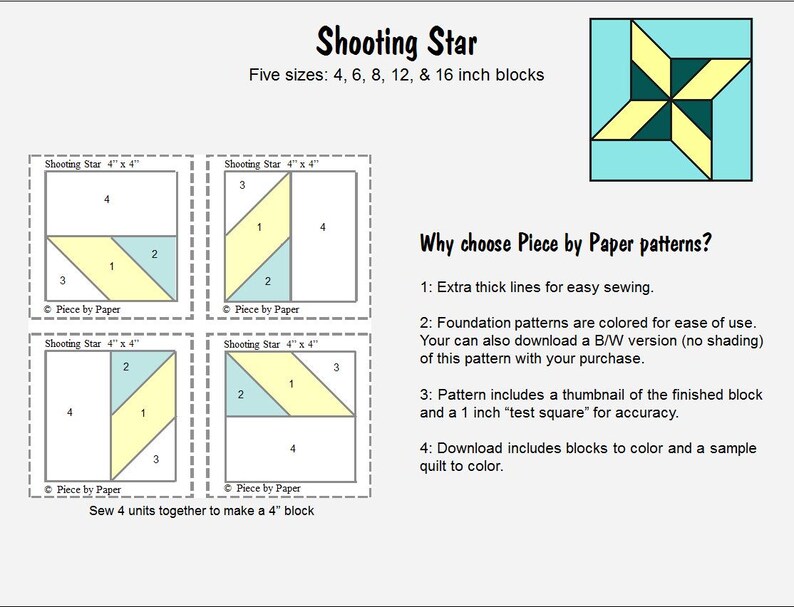 Shooting Star

Five sizes: 4, 6, 8, 12, & 16 inch blocks

Shooting Star 4" x 4"

4

2

1

3

© Piece by Paper

Shooting Star 4" x 4"

3

1

4

2

© Piece by Paper

Shooting Star 4" x 4"

2

4

1

3

© Piece by Paper

Shooting Star 4" x 4"

3

1

2

4

© Piece by Paper

Sew 4 units together to make a 4" block

Why choose Piece by Paper patterns?

1: Extra thick lines for easy sewing.

2: Foundation patterns are colored for ease of use. Your can also download a B/W version (no shading) of this pattern with your purchase.

3: Pattern includes a thumbnail of the finished block and a 1 inch "test square" for accuracy.

4: Download includes blocks to color and a sample quilt to color.