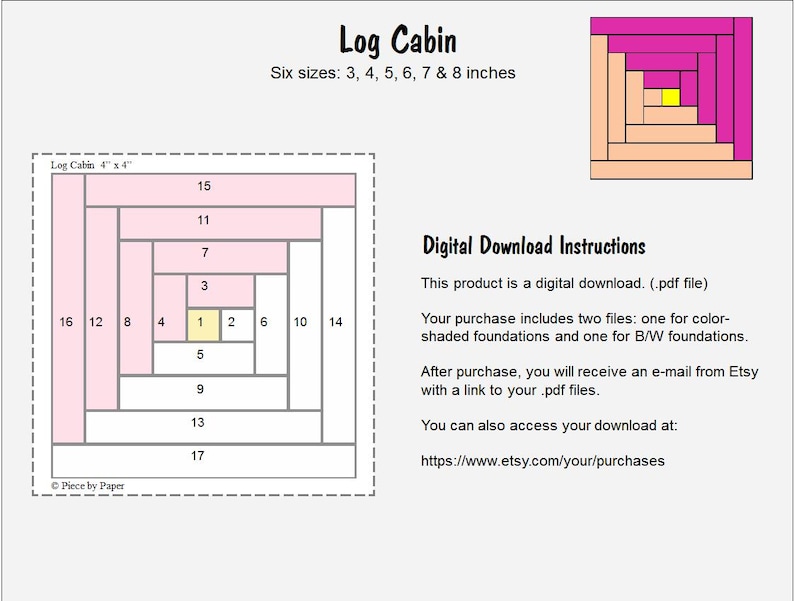 Log Cabin

Six sizes: 3, 4, 5, 6, 7 & 8 inches

Log Cabin 4" x 4"

15

11

7

3

16 12 8 4 1 2 6 10 14

5

9

13

17

© Piece by Paper

Digital Download Instructions

This product is a digital download. (.pdf file)

Your purchase includes two files: one for color-shaded foundations and one for B/W foundations.

After purchase, you will receive an e-mail from Etsy with a link to your .pdf files.

You can also access your download at:

https://www.etsy.com/your/purchases