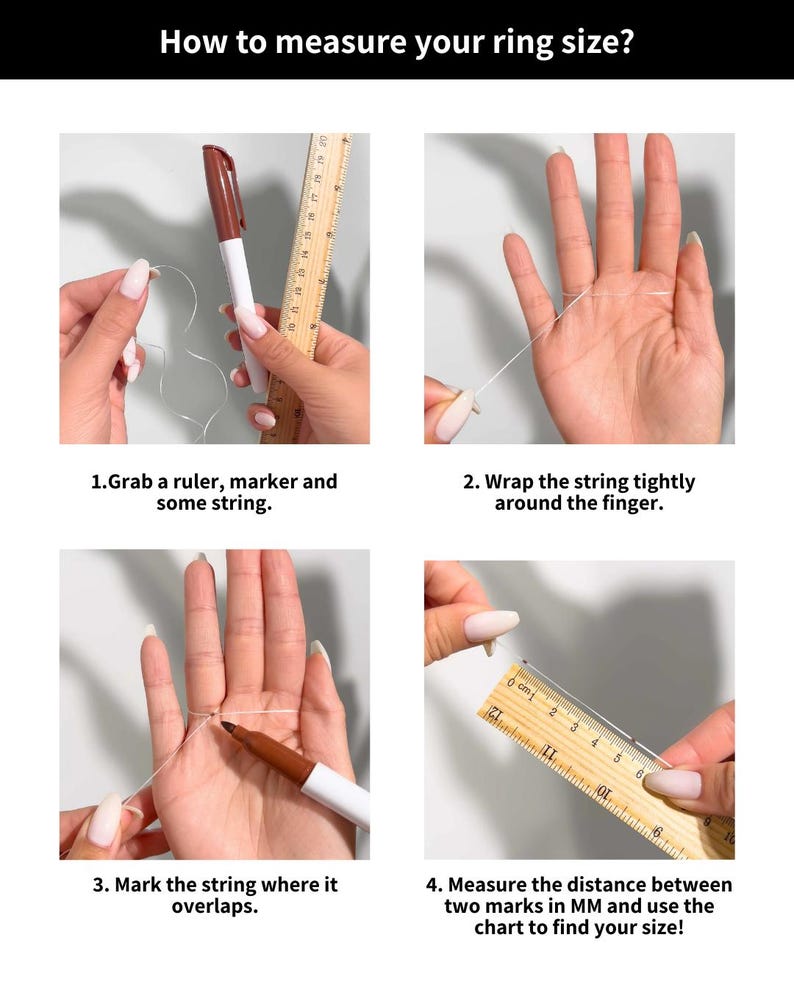 How to measure your ring size?

1.Grab a ruler, marker and some string.

2. Wrap the string tightly around the finger.

3. Mark the string where it overlaps.

4. Measure the distance between two marks in MM and use the chart to find your size!