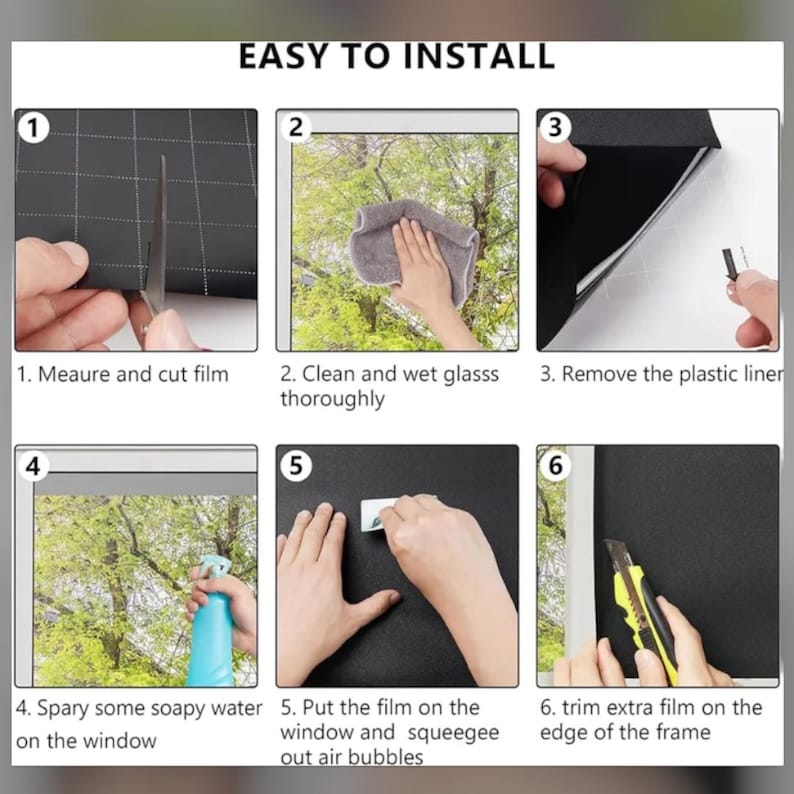 EASY TO INSTALL

1

1. Meaure and cut film

2

2. Clean and wet glasss thoroughly

3

3. Remove the plastic liner

4

4. Spary some soapy water on the window

5

5. Put the film on the window and squeegee out air bubbles

6

6. trim extra film on the edge of the frame