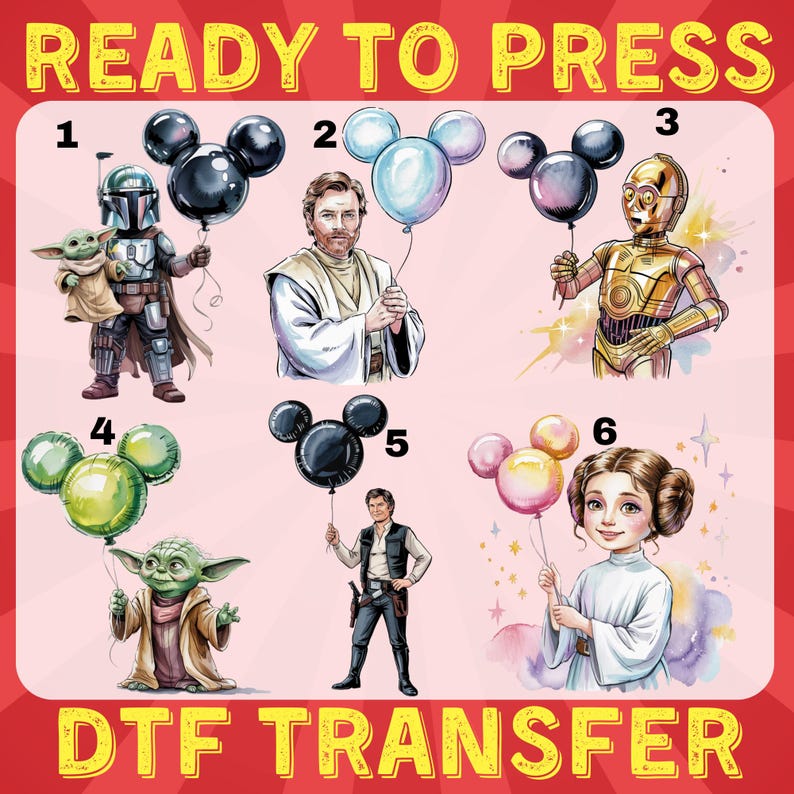 READY TO PRESS

1

2

3

4

5

6

DTF TRANSFER