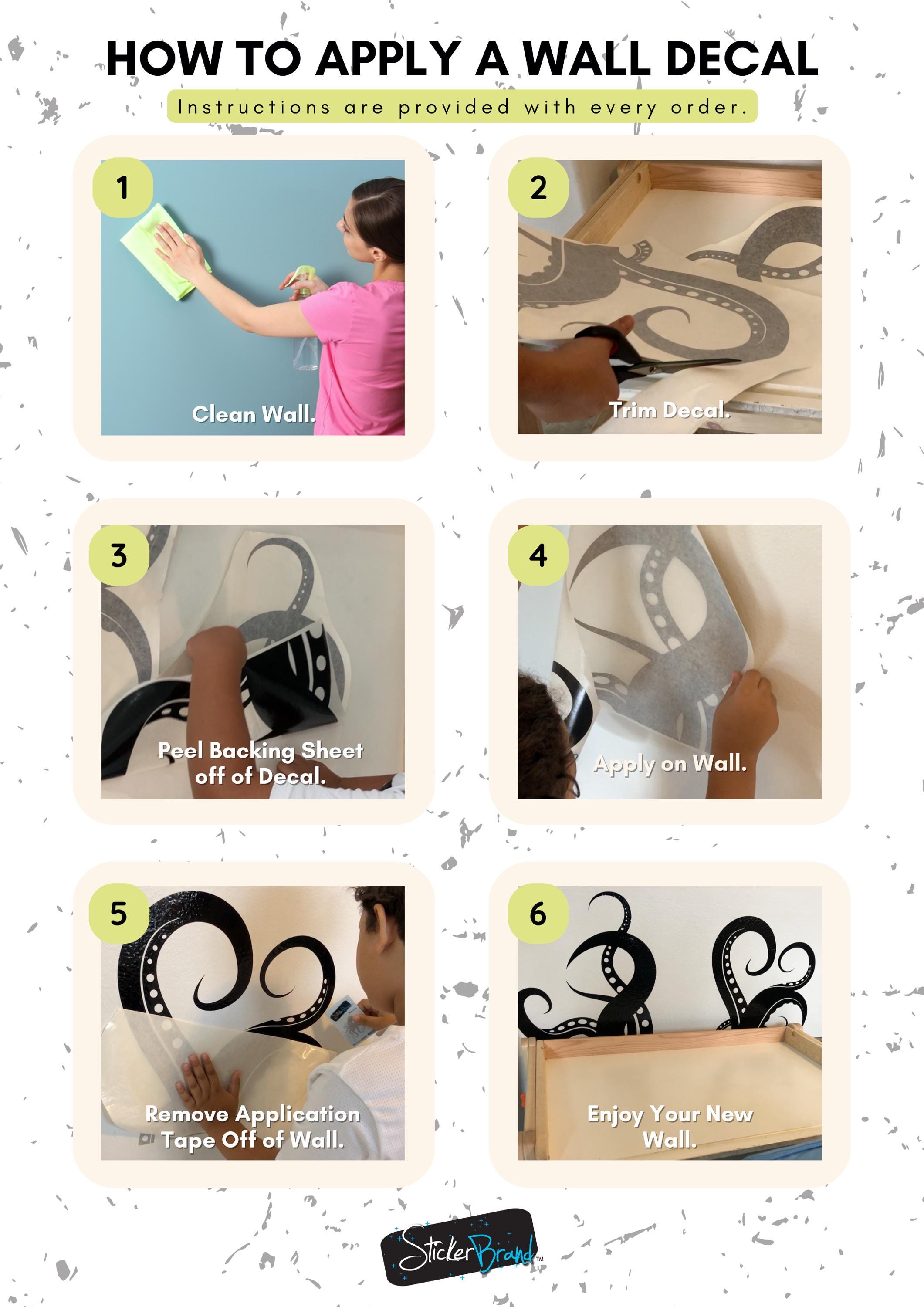 HOW TO APPLY A WALL DECAL

Instructions are provided with every order.

1

Clean Wall.

2

Trim Decal.

3

Peel Backing Sheet off of Decal.

4

Apply on Wall.

5

Remove Application Tape Off of Wall.

6

Enjoy Your New Wall.

StickerBrand™