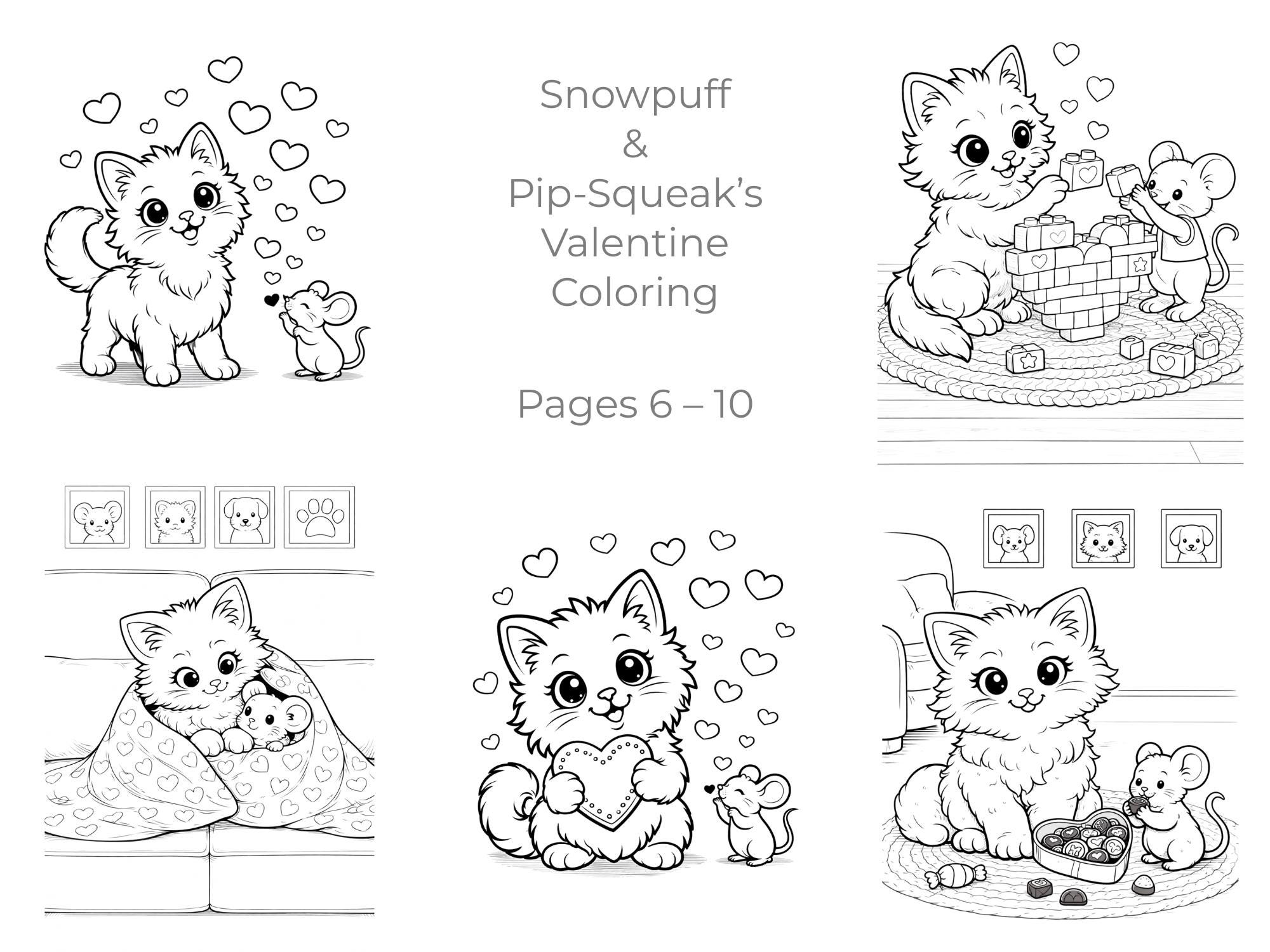 Snowpuff
&
Pip-Squeak’s
Valentine
Coloring

Pages 6 – 10