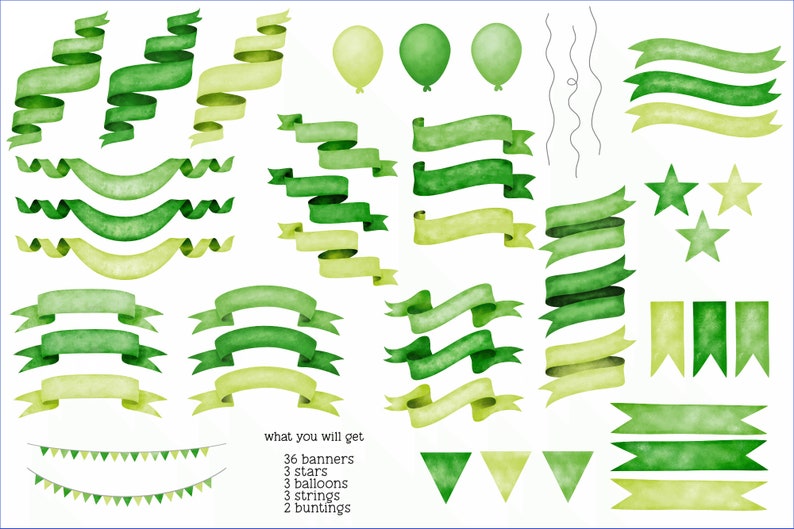 what you will get

36 banners
3 stars
3 balloons
3 strings
2 buntings