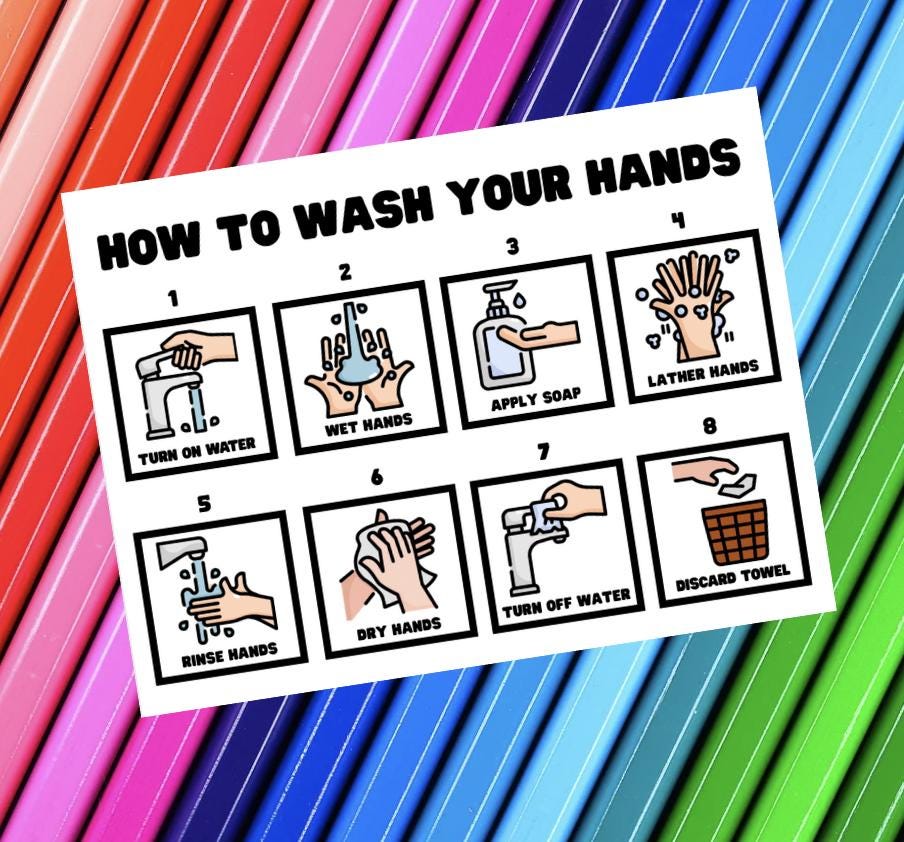 HOW TO WASH YOUR HANDS

1
TURN ON WATER

2
WET HANDS

3
APPLY SOAP

4
LATHER HANDS

5
RINSE HANDS

6
DRY HANDS

7
TURN OFF WATER

8
DISCARD TOWEL