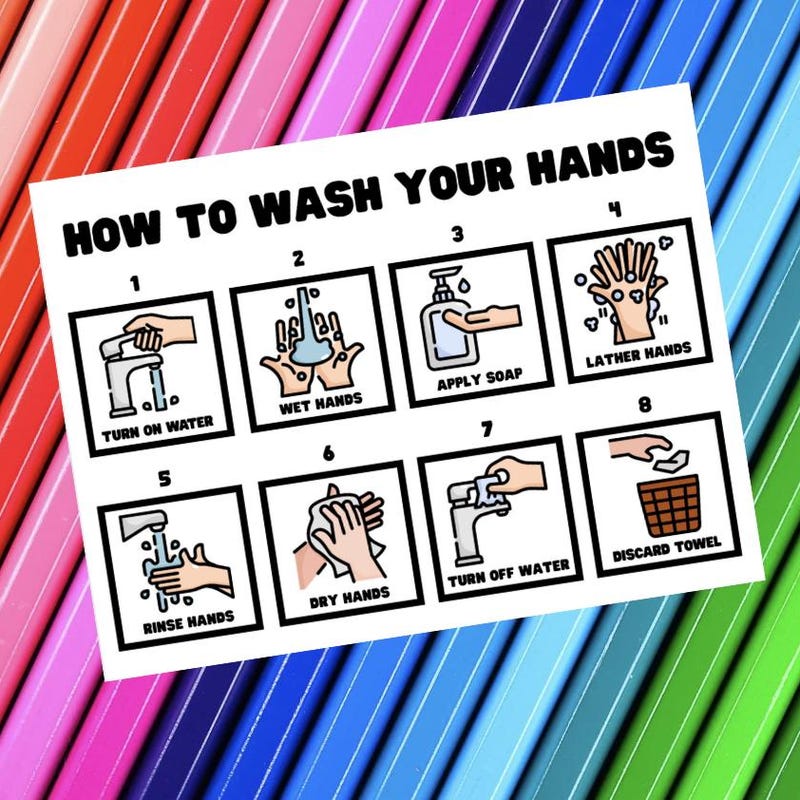 HOW TO WASH YOUR HANDS

1
TURN ON WATER

2
WET HANDS

3
APPLY SOAP

4
LATHER HANDS

5
RINSE HANDS

6
DRY HANDS

7
TURN OFF WATER

8
DISCARD TOWEL