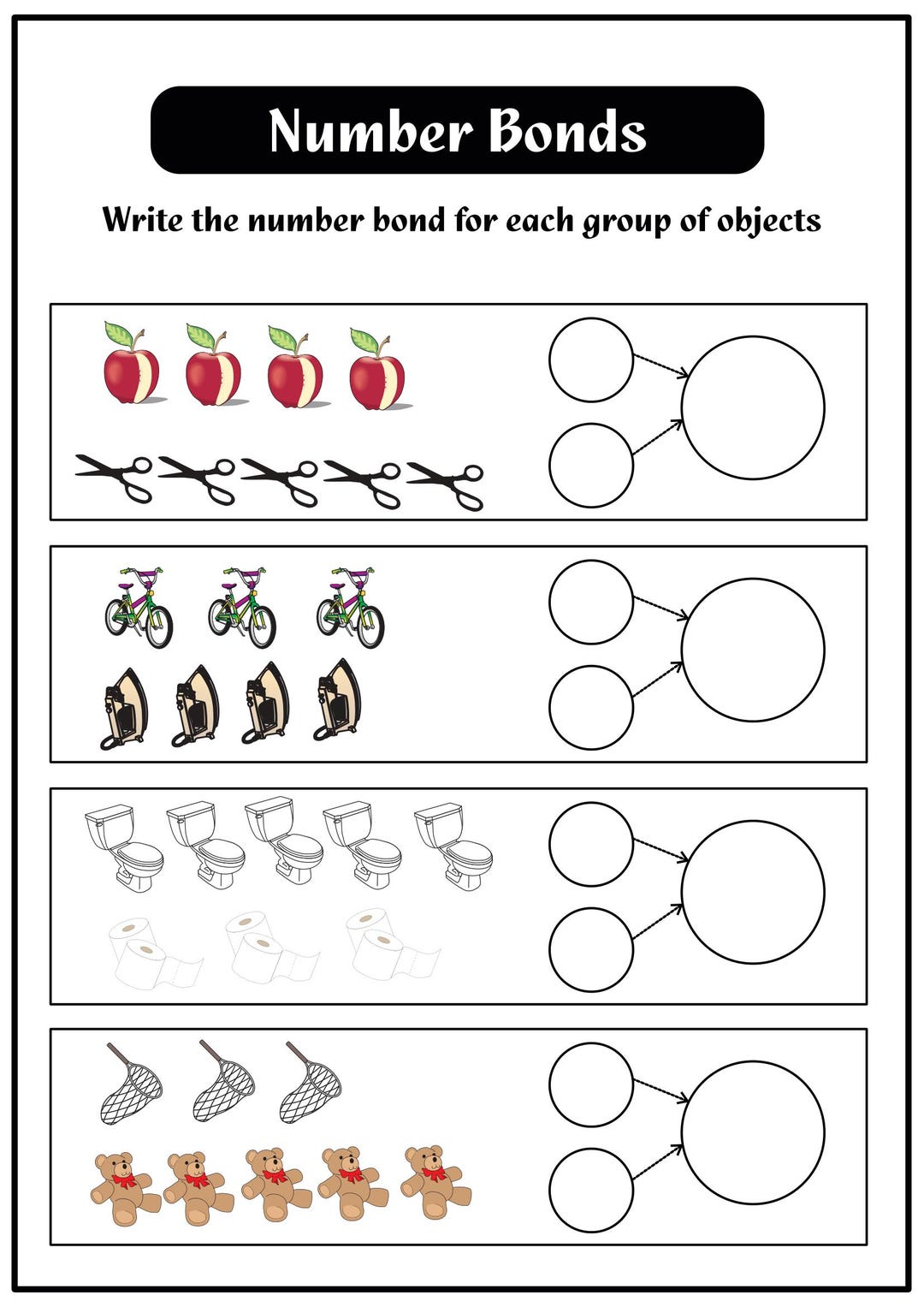 Number Bonds

Write the number bond for each group of objects