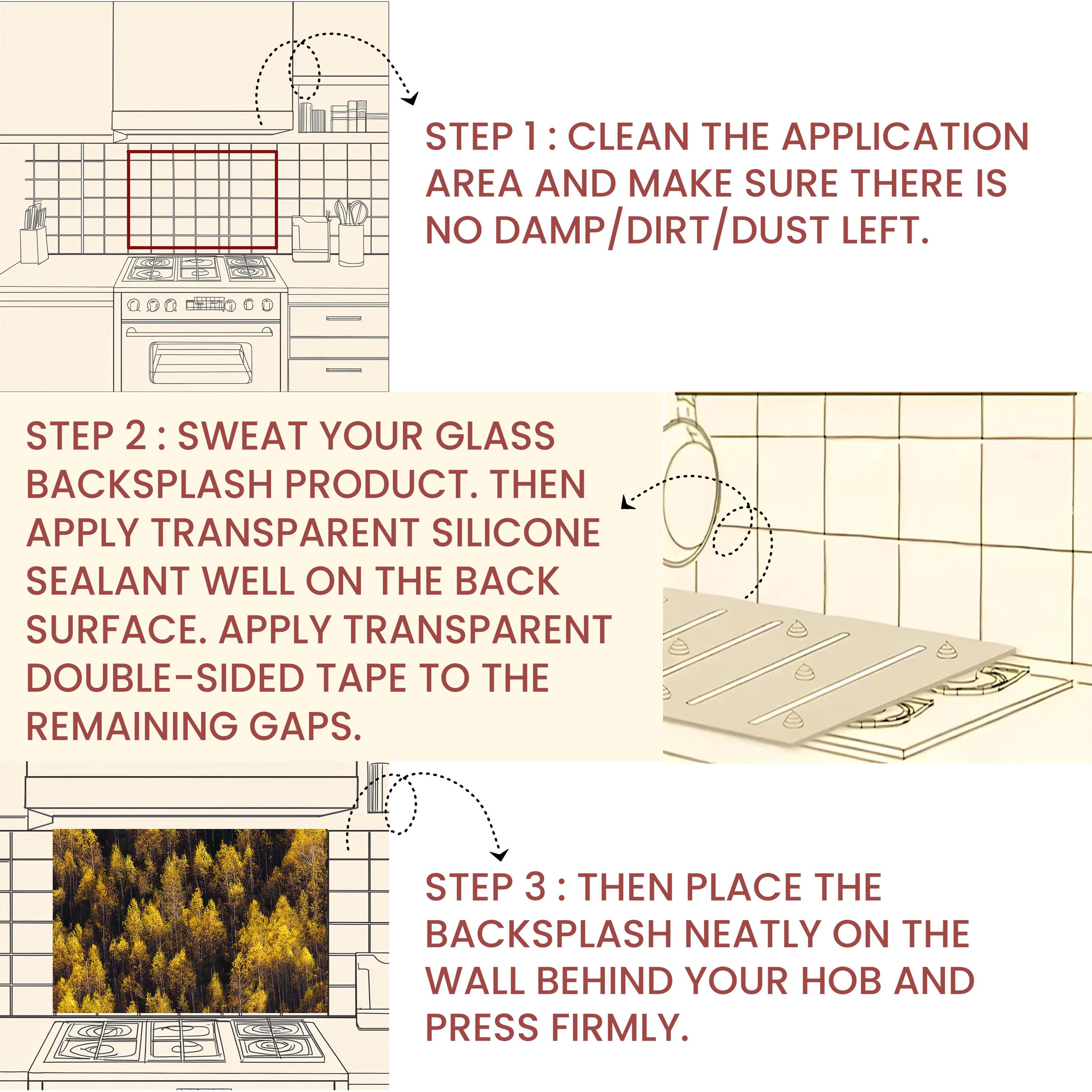 STEP 1 : CLEAN THE APPLICATION AREA AND MAKE SURE THERE IS NO DAMP/DIRT/DUST LEFT.

STEP 2 : SWEAT YOUR GLASS BACKSPLASH PRODUCT. THEN APPLY TRANSPARENT SILICONE SEALANT WELL ON THE BACK SURFACE. APPLY TRANSPARENT DOUBLE-SIDED TAPE TO THE REMAINING GAPS.

STEP 3 : THEN PLACE THE BACKSPLASH NEATLY ON THE WALL BEHIND YOUR HOB AND PRESS FIRMLY.