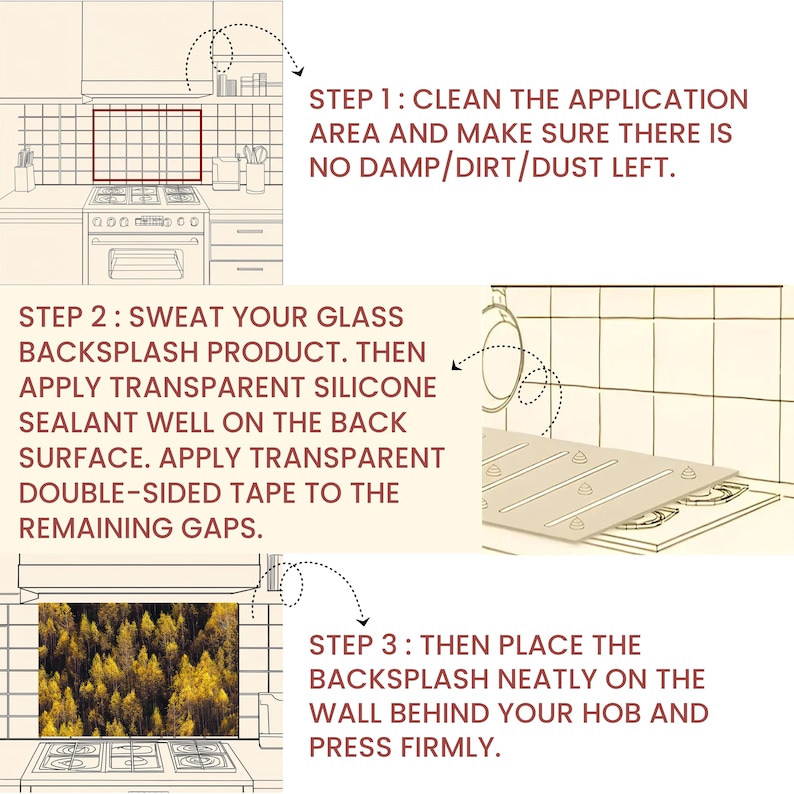 STEP 1 : CLEAN THE APPLICATION AREA AND MAKE SURE THERE IS NO DAMP/DIRT/DUST LEFT.

STEP 2 : SWEAT YOUR GLASS BACKSPLASH PRODUCT. THEN APPLY TRANSPARENT SILICONE SEALANT WELL ON THE BACK SURFACE. APPLY TRANSPARENT DOUBLE-SIDED TAPE TO THE REMAINING GAPS.

STEP 3 : THEN PLACE THE BACKSPLASH NEATLY ON THE WALL BEHIND YOUR HOB AND PRESS FIRMLY.