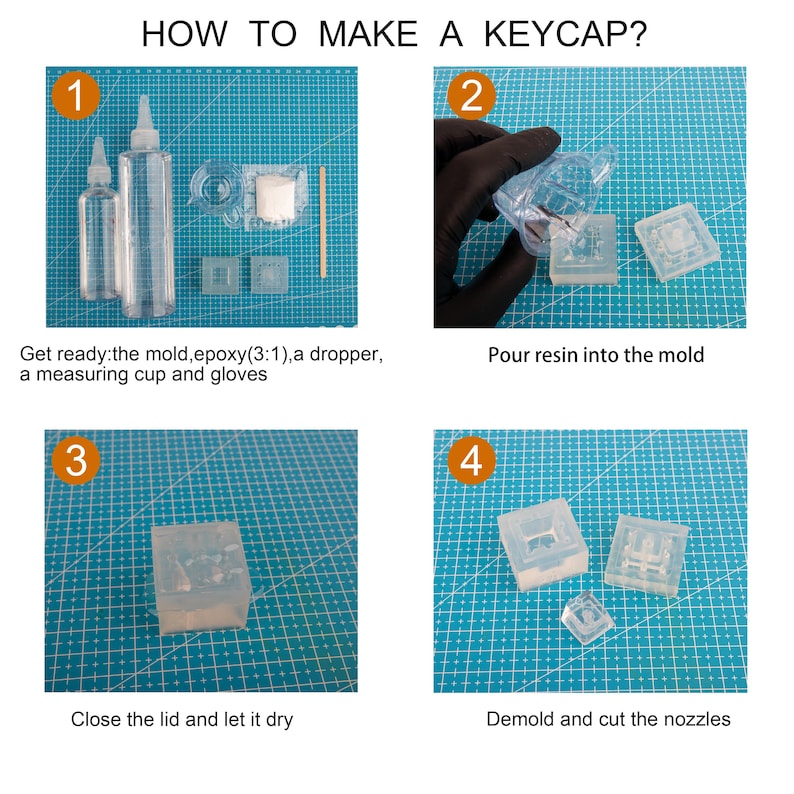 HOW TO MAKE A KEYCAP?

1

Get ready:the mold,epoxy(3:1),a dropper, a measuring cup and gloves

2

Pour resin into the mold

3

Close the lid and let it dry

4

Demold and cut the nozzles