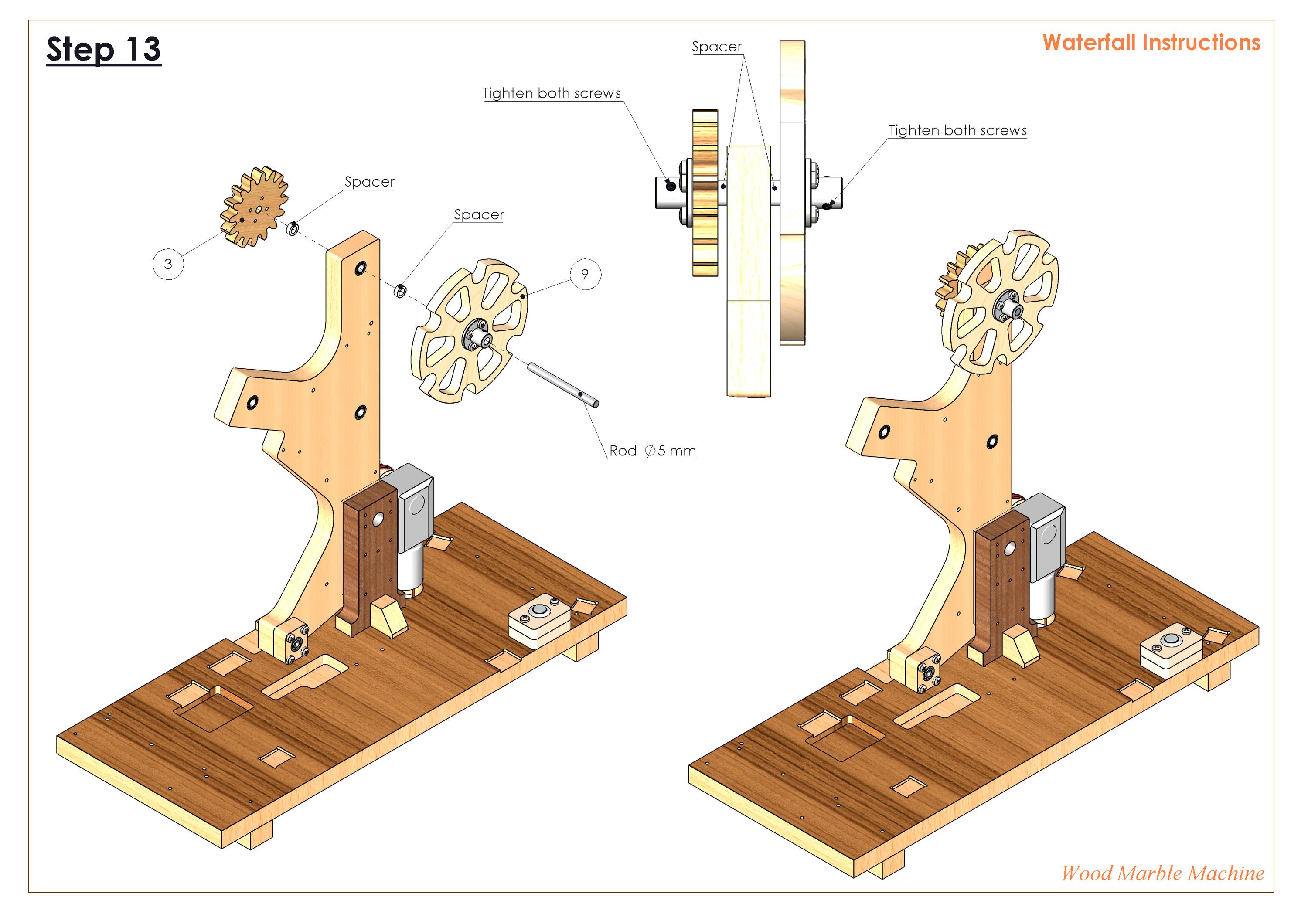 Step 13

Waterfall Instructions

Spacer

Tighten both screws

Tighten both screws

Spacer

Spacer

3

9

Rod $\varnothing$5 mm

Wood Marble Machine