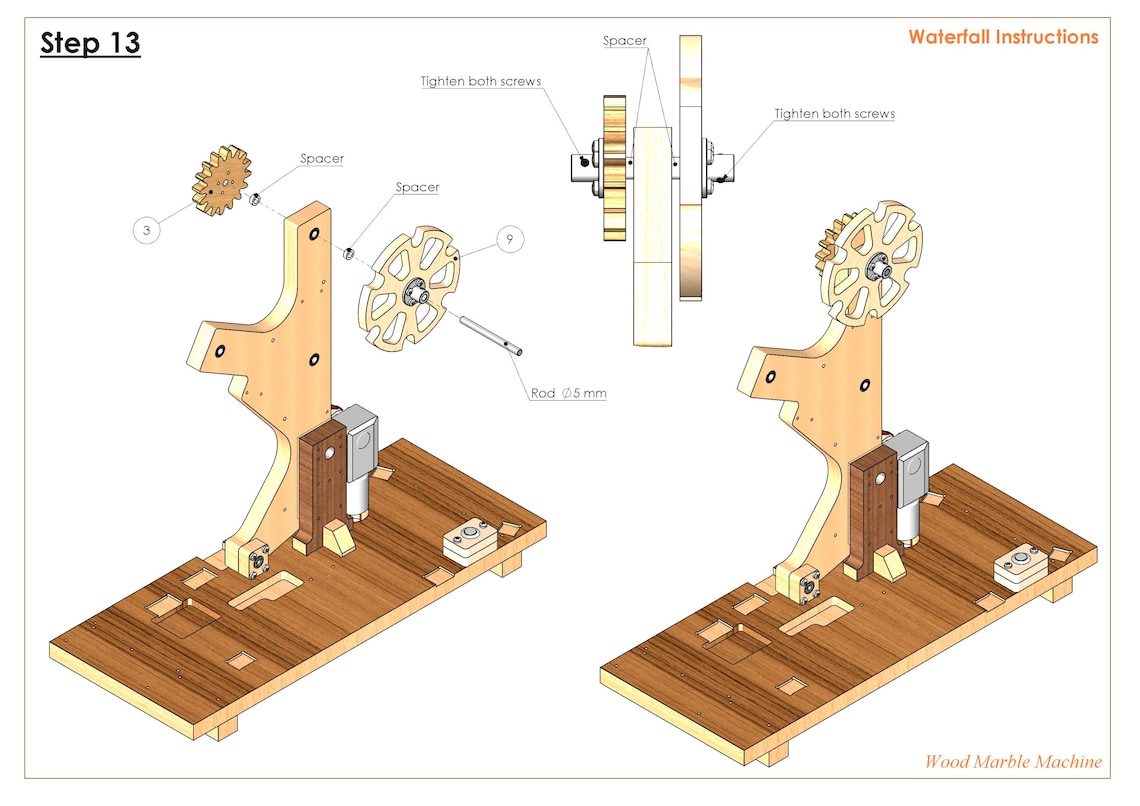 Step 13

Waterfall Instructions

Spacer

Tighten both screws

Tighten both screws

Spacer

Spacer

3

9

Rod $\varnothing$5 mm

Wood Marble Machine