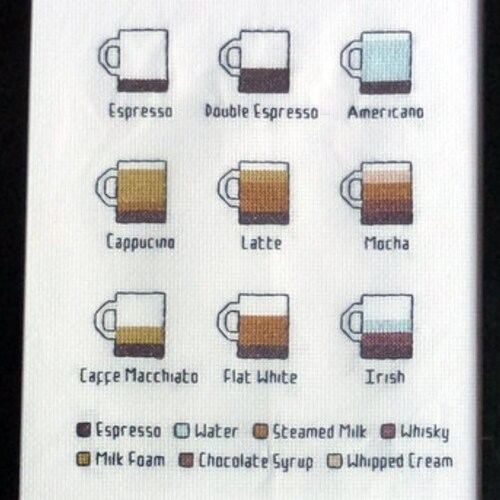 Espresso Double Espresso Americano

Cappucino Latte Mocha

Caffe Macchiato Flat White Irish

Espresso Water Steamed Milk Whisky
Milk Foam Chocolate Syrup Whipped Cream