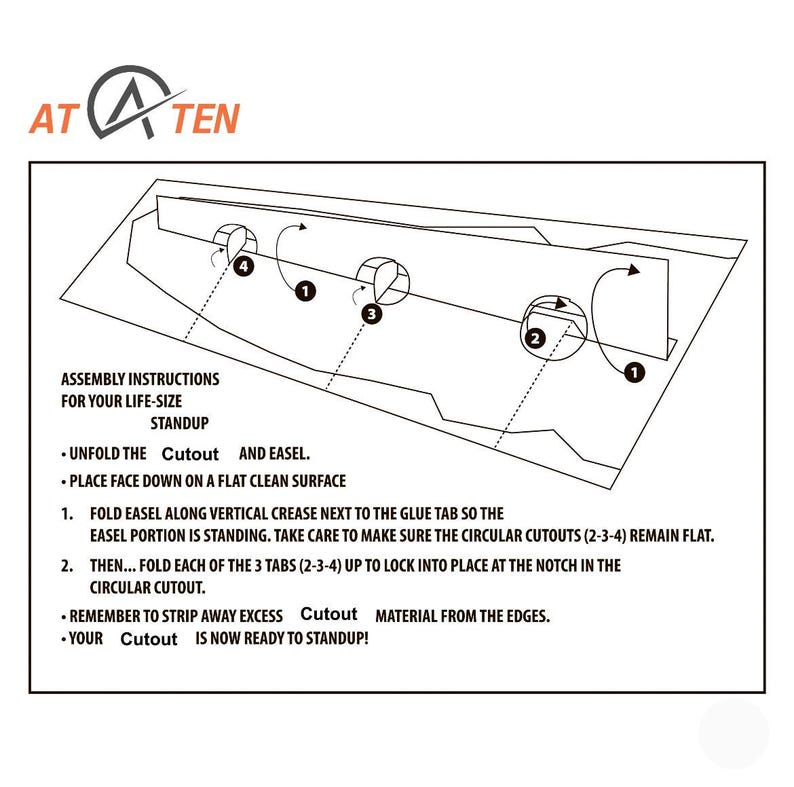 AT A TEN

4

1

3

2

1

ASSEMBLY INSTRUCTIONS FOR YOUR LIFE-SIZE STANDUP

• UNFOLD THE Cutout AND EASEL.

• PLACE FACE DOWN ON A FLAT CLEAN SURFACE

1. FOLD EASEL ALONG VERTICAL CREASE NEXT TO THE GLUE TAB SO THE EASEL PORTION IS STANDING. TAKE CARE TO MAKE SURE THE CIRCULAR CUTOUTS (2-3-4) REMAIN FLAT.

2. THEN... FOLD EACH OF THE 3 TABS (2-3-4) UP TO LOCK INTO PLACE AT THE NOTCH IN THE CIRCULAR CUTOUT.

• REMEMBER TO STRIP AWAY EXCESS Cutout MATERIAL FROM THE EDGES.
• YOUR Cutout IS NOW READY TO STANDUP!