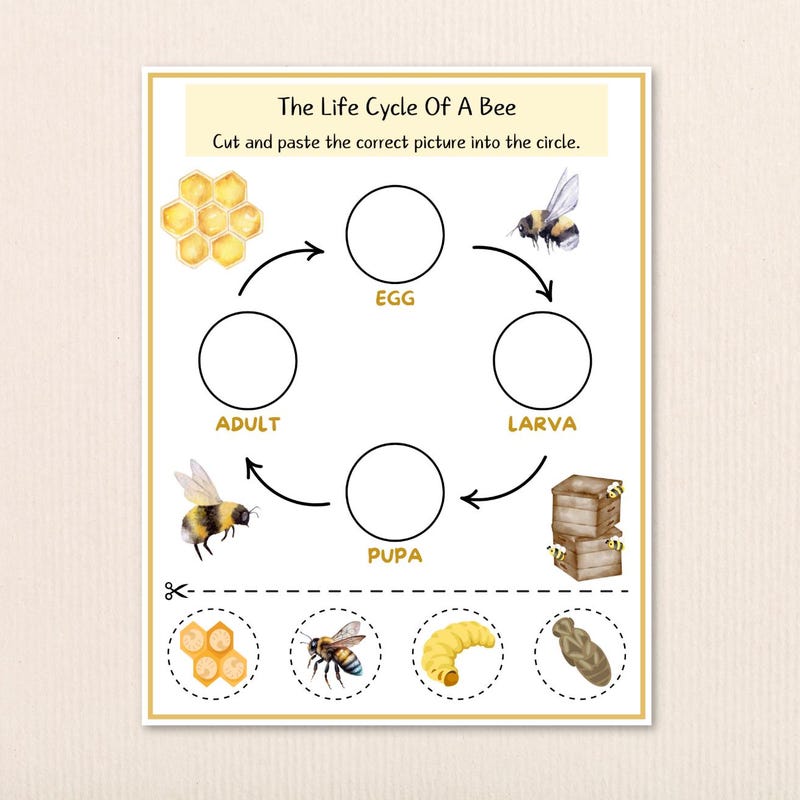 The Life Cycle Of A Bee

Cut and paste the correct picture into the circle.

EGG

LARVA

PUPA

ADULT