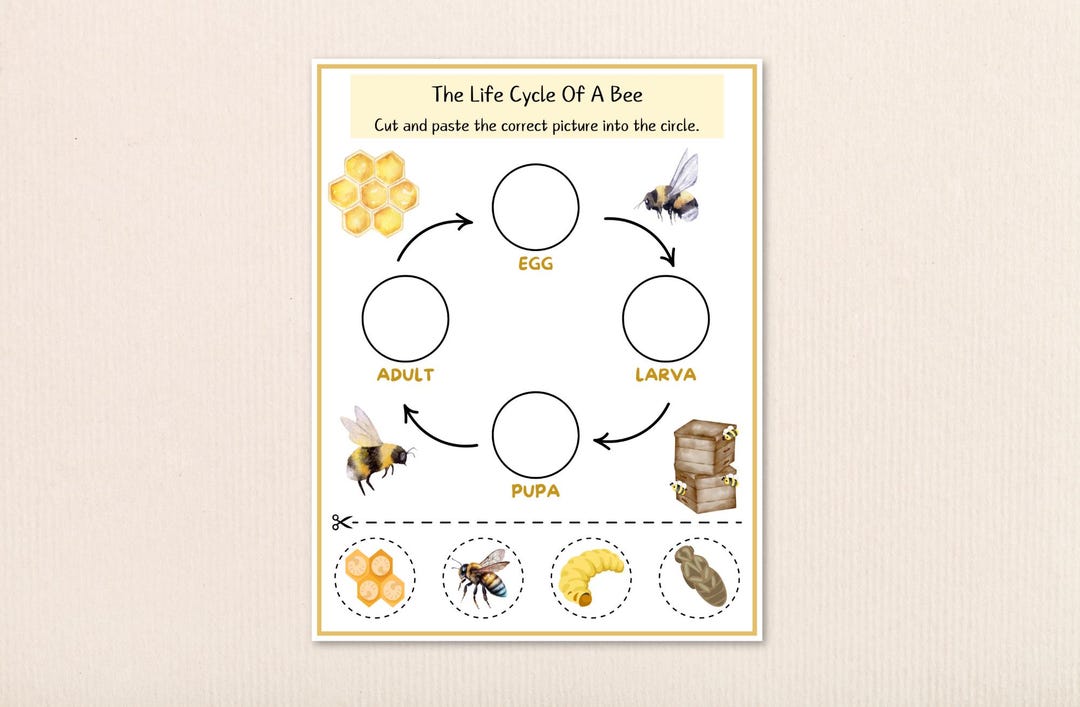 The Life Cycle Of A Bee

Cut and paste the correct picture into the circle.

EGG

LARVA

PUPA

ADULT