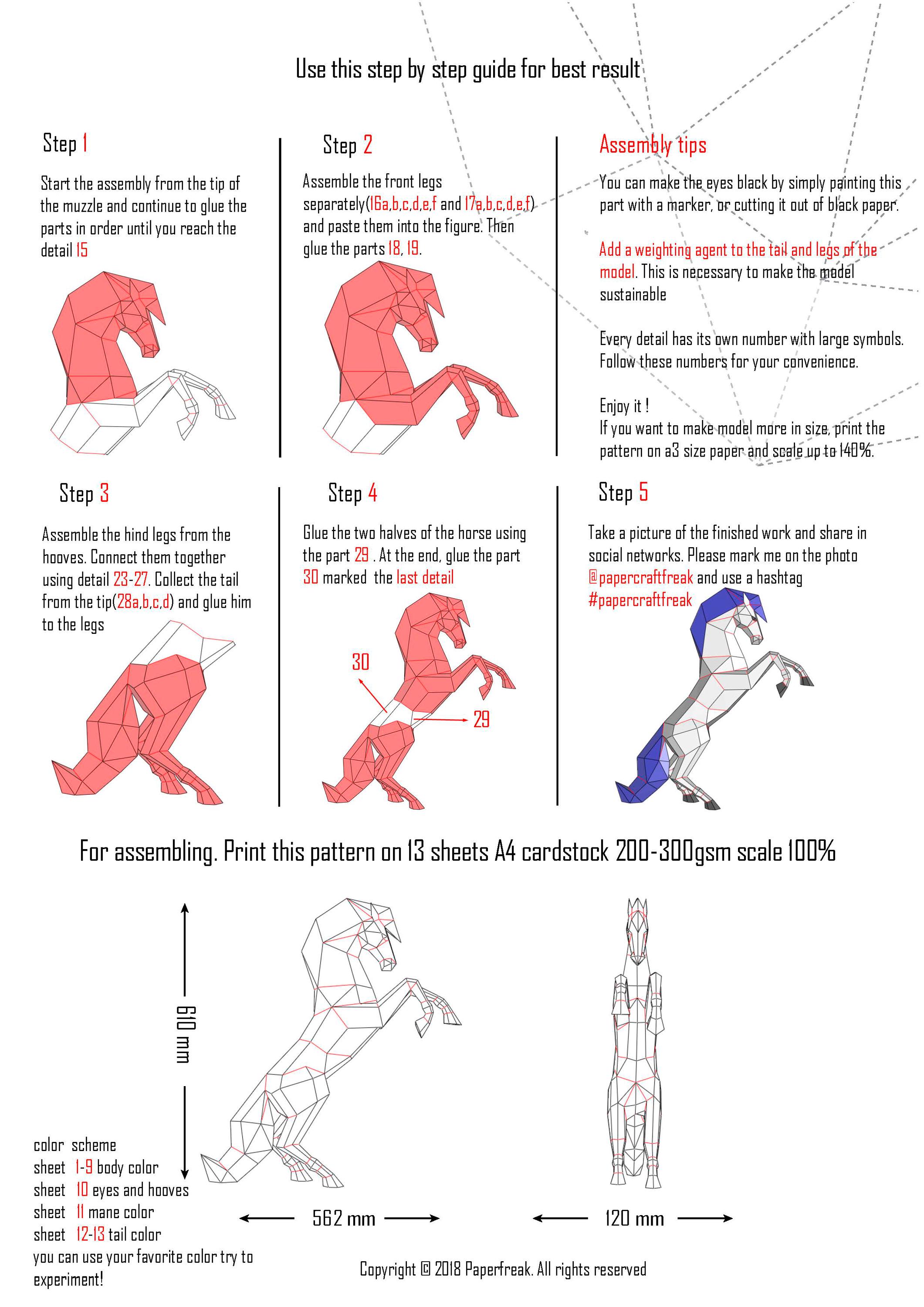 Use this step by step guide for best result

Step 1

Start the assembly from the tip of the muzzle and continue to glue the parts in order until you reach the detail 15

Step 2

Assemble the front legs separately(16a,b,c,d,e,f and 17a,b,c,d,e,f) and paste them into the figure. Then glue the parts 18, 19.

Assembly tips

You can make the eyes black by simply painting this part with a marker, or cutting it out of black paper.

Add a weighting agent to the tail and legs of the model. This is necessary to make the model sustainable

Every detail has its own number with large symbols. Follow these numbers for your convenience.

Enjoy it !
If you want to make model more in size, print the pattern on a3 size paper and scale up to 140%.

Step 3

Assemble the hind legs from the hooves. Connect them together using detail 23-27. Collect the tail from the tip(28a,b,c,d) and glue him to the legs

Step 4

Glue the two halves of the horse using the part 29 . At the end, glue the part 30 marked the last detail

30

29

Step 5

Take a picture of the finished work and share in social networks. Please mark me on the photo @papercraftfreak and use a hashtag #papercraftfreak

For assembling. Print this pattern on 13 sheets A4 cardstock 200-300gsm scale 100%

610 mm

562 mm

120 mm

color scheme
sheet 1-9 body color
sheet 10 eyes and hooves
sheet 11 mane color
sheet 12-13 tail color
you can use your favorite color try to experiment!

Copyright © 2018 Paperfreak. All rights reserved