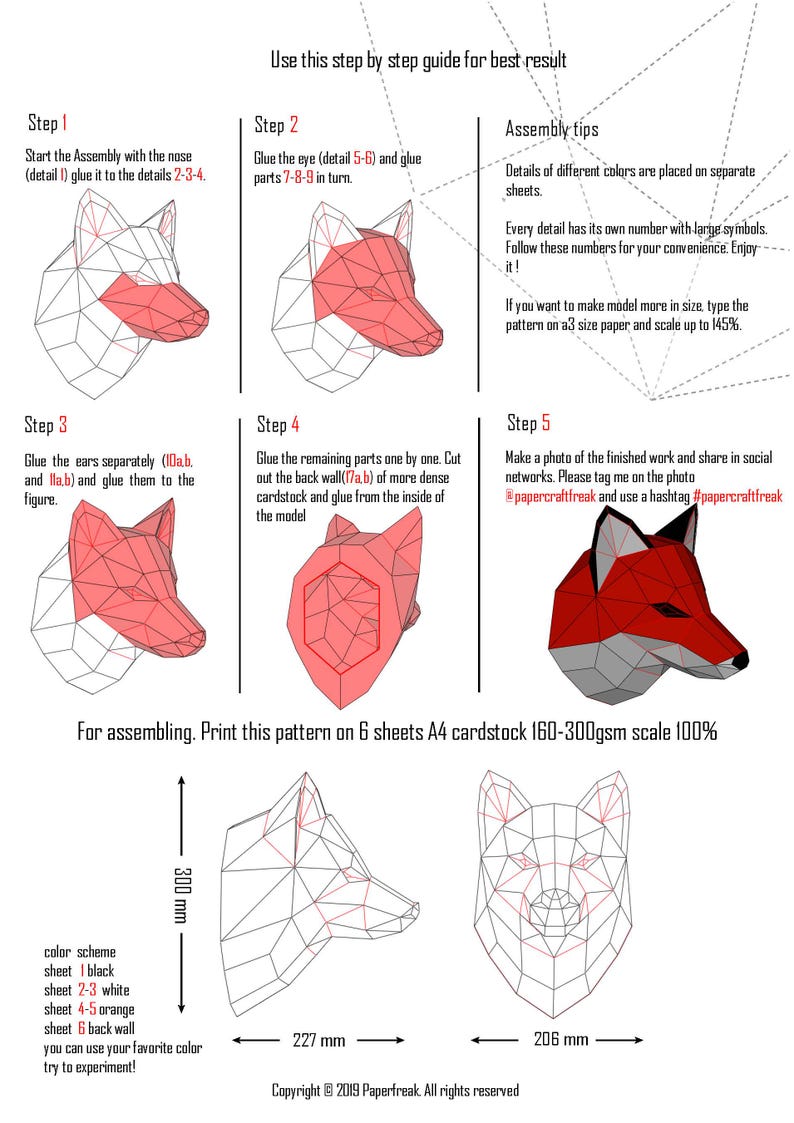 Use this step by step guide for best result

Step 1

Start the Assembly with the nose (detail 1) glue it to the details 2-3-4.

Step 2

Glue the eye (detail 5-6) and glue parts 7-8-9 in turn.

Assembly tips

Details of different colors are placed on separate sheets.

Every detail has its own number with large symbols. Follow these numbers for your convenience. Enjoy it !

If you want to make model more in size, type the pattern on a3 size paper and scale up to 145%.

Step 3

Glue the ears separately (10a,b. and 11a,b) and glue them to the figure.

Step 4

Glue the remaining parts one by one. Cut out the back wall(17a,b) of more dense cardstock and glue from the inside of the model

Step 5

Make a photo of the finished work and share in social networks. Please tag me on the photo @papercraftfreak and use a hashtag #papercraftfreak

For assembling. Print this pattern on 6 sheets A4 cardstock 160-300gsm scale 100%

300 mm

color scheme
sheet 1 black
sheet 2-3 white
sheet 4-5 orange
sheet 6 back wall
you can use your favorite color
try to experiment!

227 mm

206 mm

Copyright © 2019 Paperfreak. All rights reserved