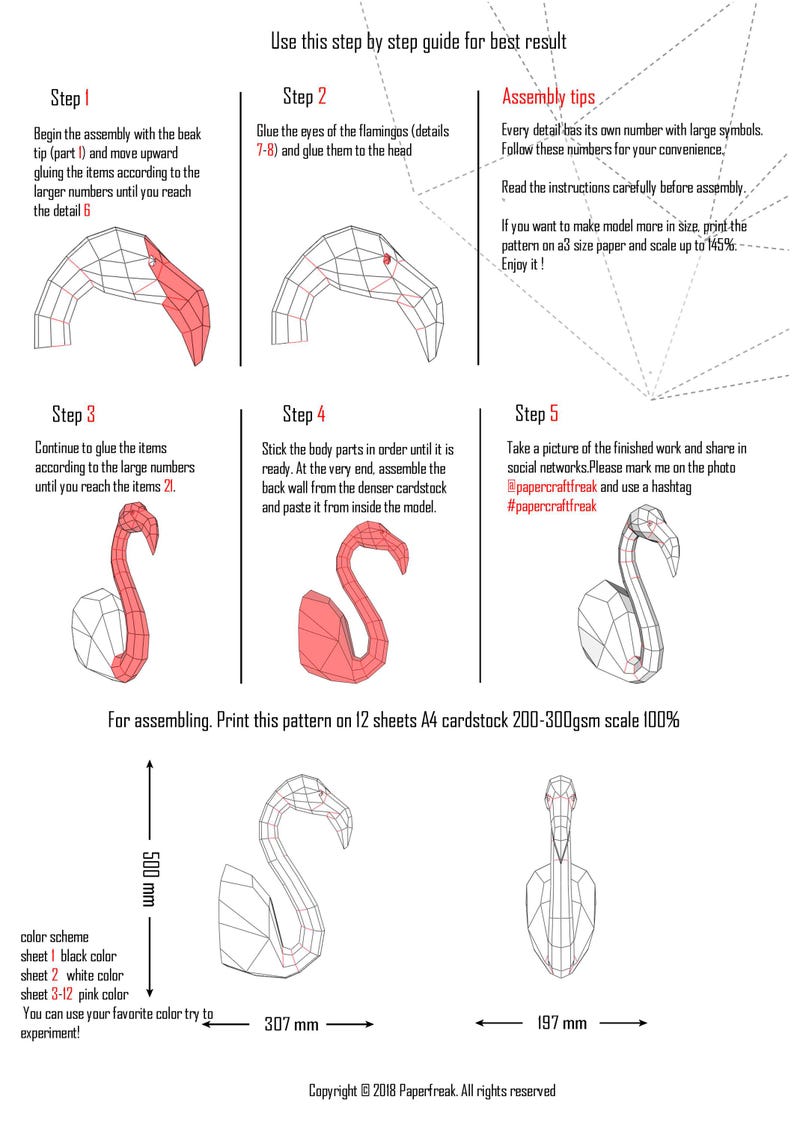 Use this step by step guide for best result

Step 1

Begin the assembly with the beak tip (part 1) and move upward gluing the items according to the larger numbers until you reach the detail 6

Step 2

Glue the eyes of the flamingos (details 7-8) and glue them to the head

Assembly tips

Every detail has its own number with large symbols. Follow these numbers for your convenience.

Read the instructions carefully before assembly.

If you want to make model more in size, print the pattern on a3 size paper and scale up to 145%. Enjoy it !

Step 3

Continue to glue the items according to the large numbers until you reach the items 21.

Step 4

Stick the body parts in order until it is ready. At the very end, assemble the back wall from the denser cardstock and paste it from inside the model.

Step 5

Take a picture of the finished work and share in social networks.Please mark me on the photo @papercraftfreak and use a hashtag #papercraftfreak

For assembling. Print this pattern on 12 sheets A4 cardstock 200-300gsm scale 100%

500 mm

color scheme
sheet 1 black color
sheet 2 white color
sheet 3-12 pink color
You can use your favorite color try to experiment!

307 mm

197 mm

Copyright © 2018 Paperfreak. All rights reserved