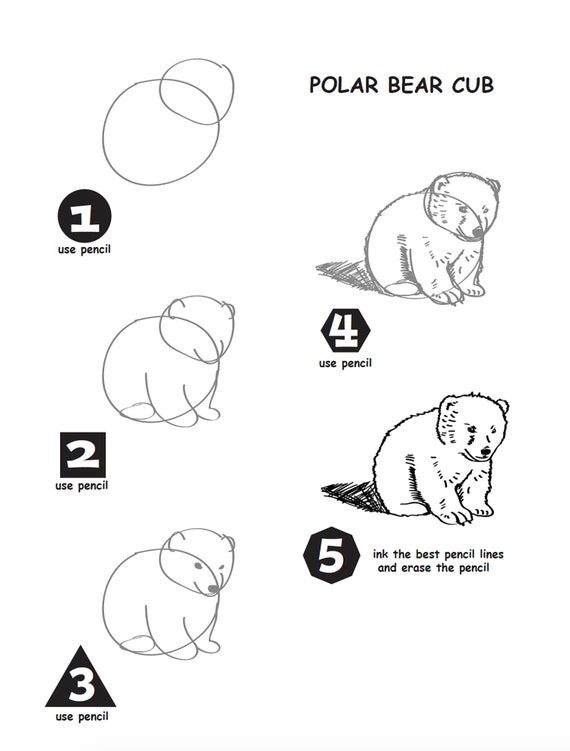 POLAR BEAR CUB

1
use pencil

2
use pencil

3
use pencil

4
use pencil

5
ink the best pencil lines and erase the pencil