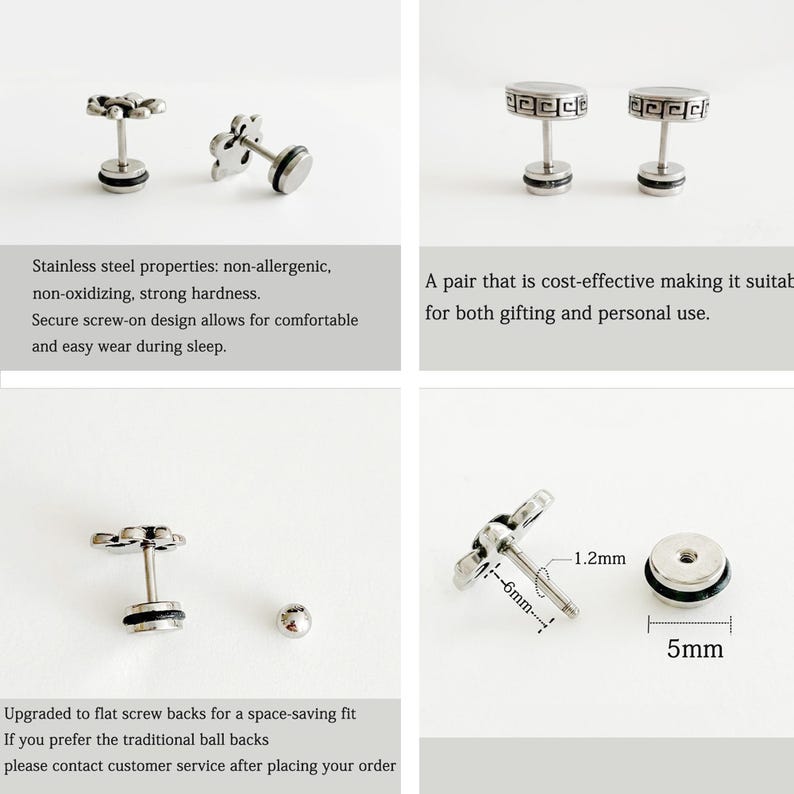 Stainless steel properties: non-allergenic, non-oxidizing, strong hardness.
Secure screw-on design allows for comfortable and easy wear during sleep.

A pair that is cost-effective making it suitab
for both gifting and personal use.

Upgraded to flat screw backs for a space-saving fit
If you prefer the traditional ball backs
please contact customer service after placing your order

1.2mm
6mm
5mm