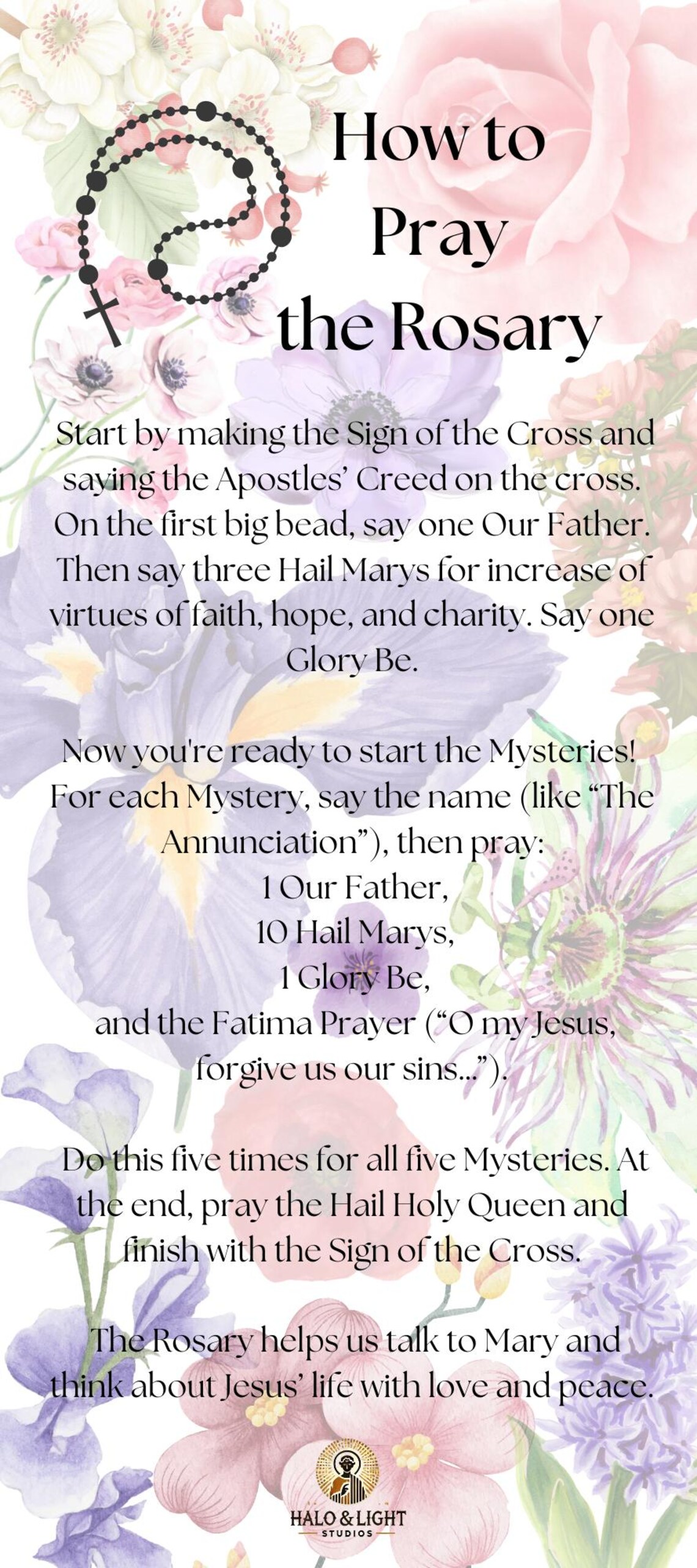 How to Pray the Rosary

Start by making the Sign of the Cross and saying the Apostles' Creed on the cross. On the first big bead, say one Our Father. Then say three Hail Marys for increase of virtues of faith, hope, and charity. Say one Glory Be.

Now you're ready to start the Mysteries! For each Mystery, say the name (like "The Annunciation"), then pray:
1 Our Father,
10 Hail Marys,
1 Glory Be,
and the Fatima Prayer ("O my Jesus, forgive us our sins...").

Do this five times for all five Mysteries. At the end, pray the Hail Holy Queen and finish with the Sign of the Cross.

The Rosary helps us talk to Mary and think about Jesus' life with love and peace.

HALO & LIGHT
STUDIOS