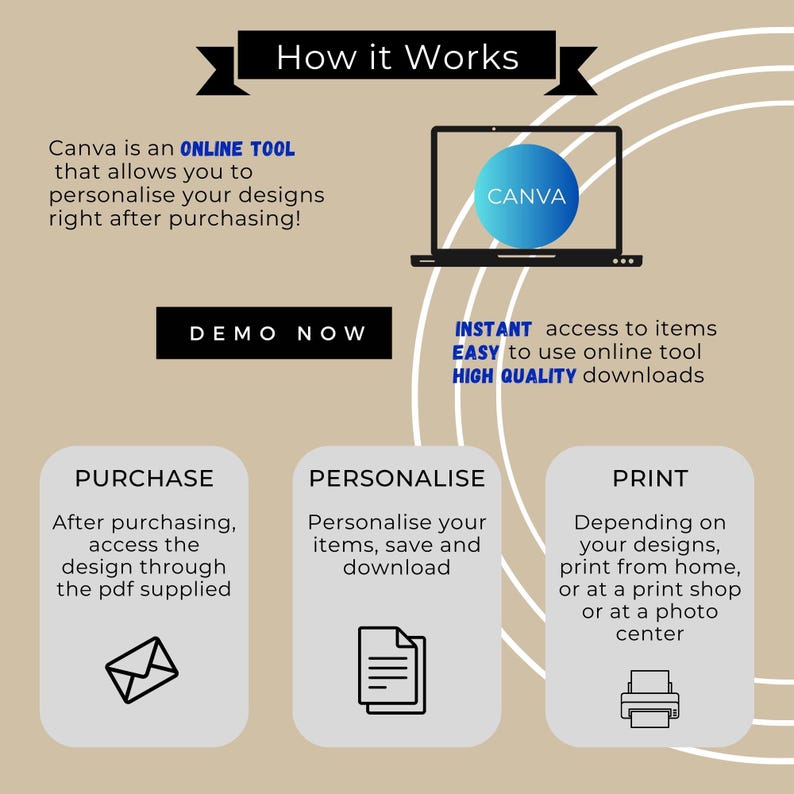 How it Works

Canva is an ONLINE TOOL that allows you to personalise your designs right after purchasing!

CANVA

DEMO NOW

INSTANT access to items
EASY to use online tool
HIGH QUALITY downloads

PURCHASE

After purchasing, access the design through the pdf supplied

PERSONALISE

Personalise your items, save and download

PRINT

Depending on your designs, print from home, or at a print shop or at a photo center