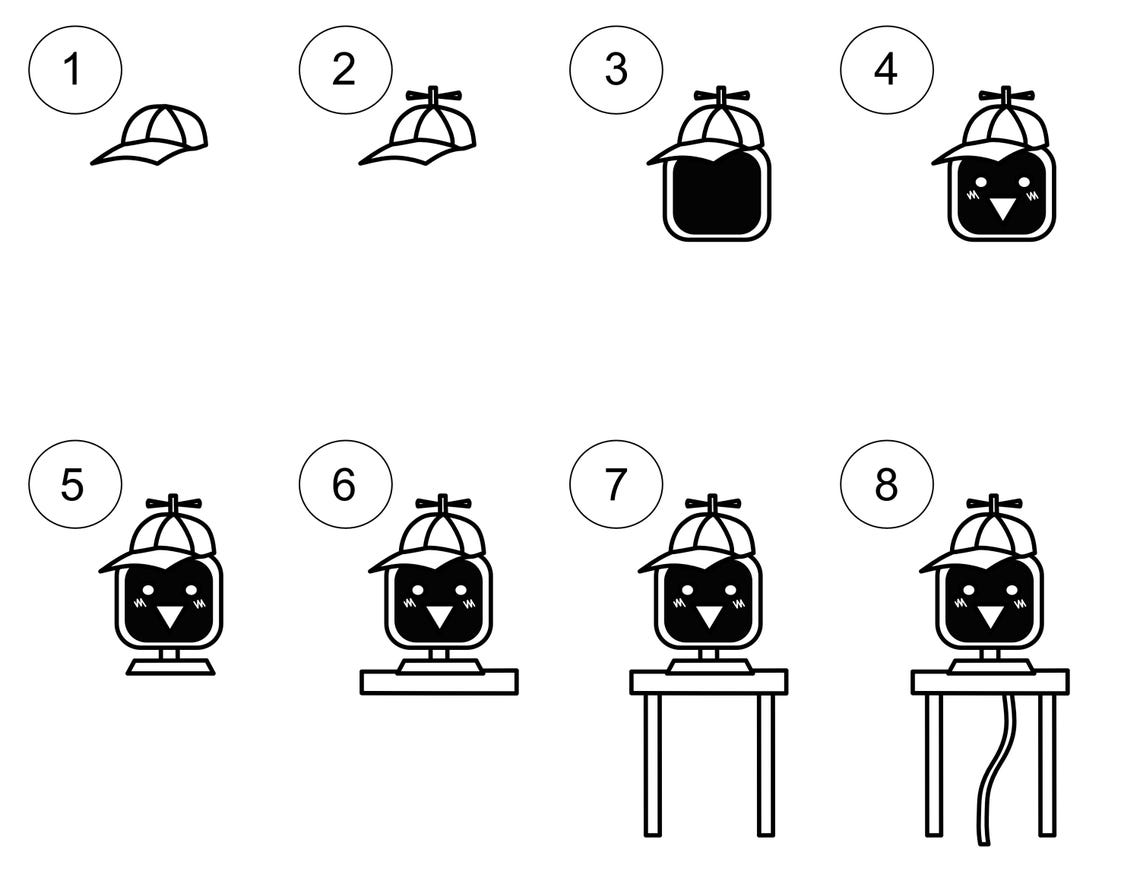 1

2

3

4

5

6

7

8