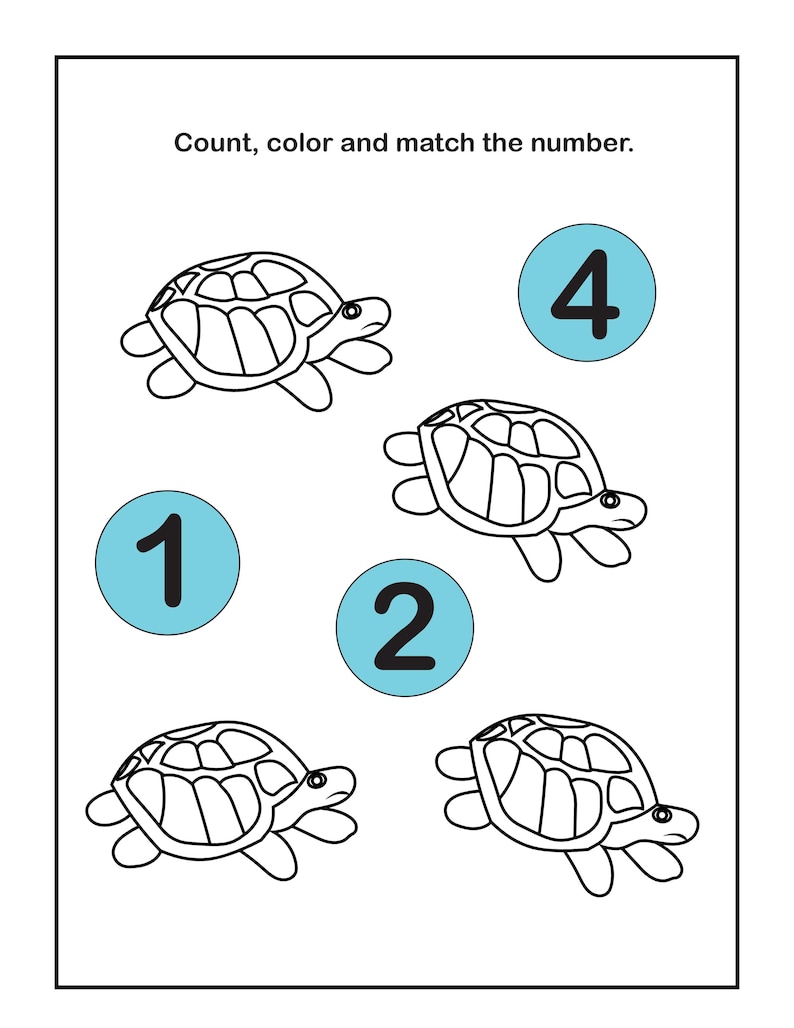 Count, color and match the number.

4

1

2