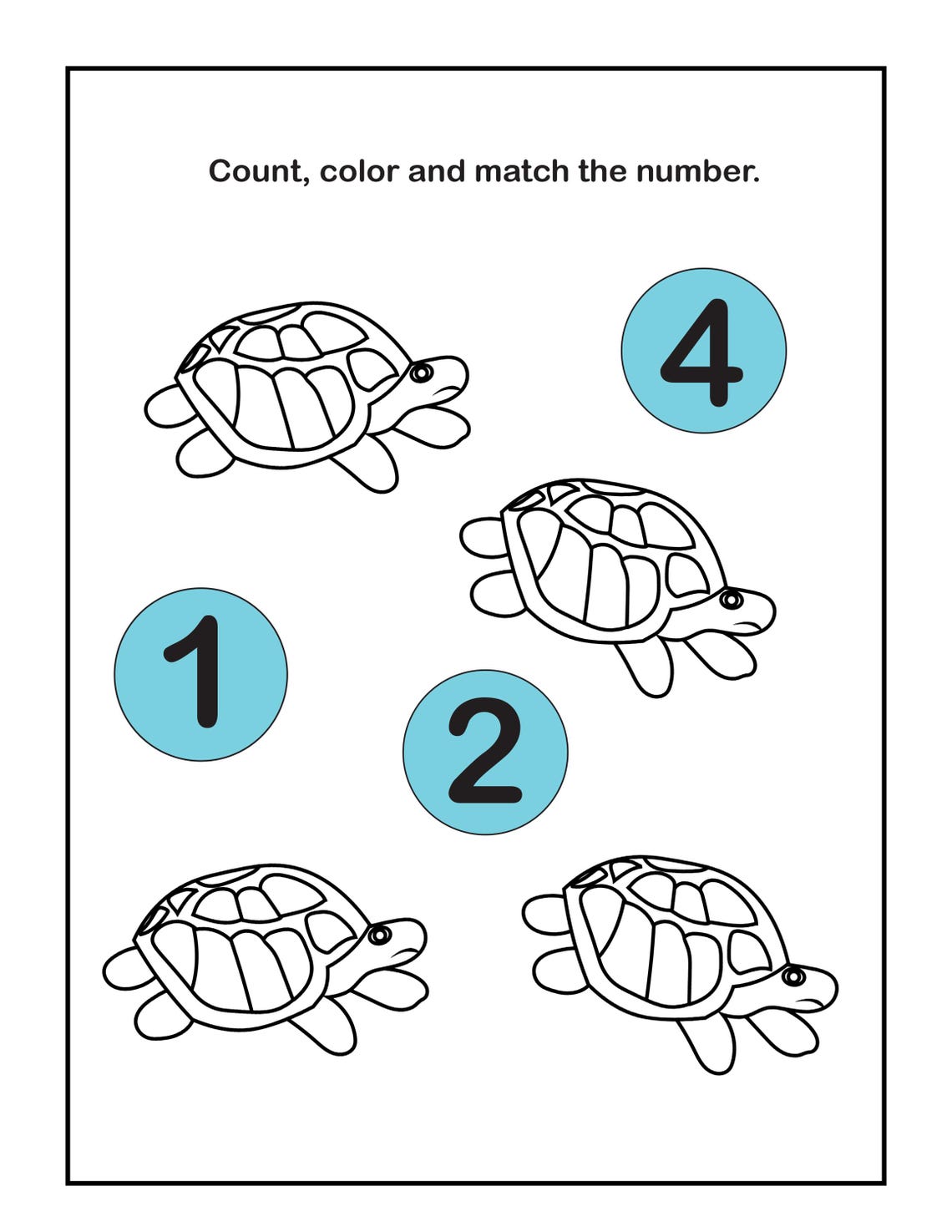 Count, color and match the number.

4

1

2