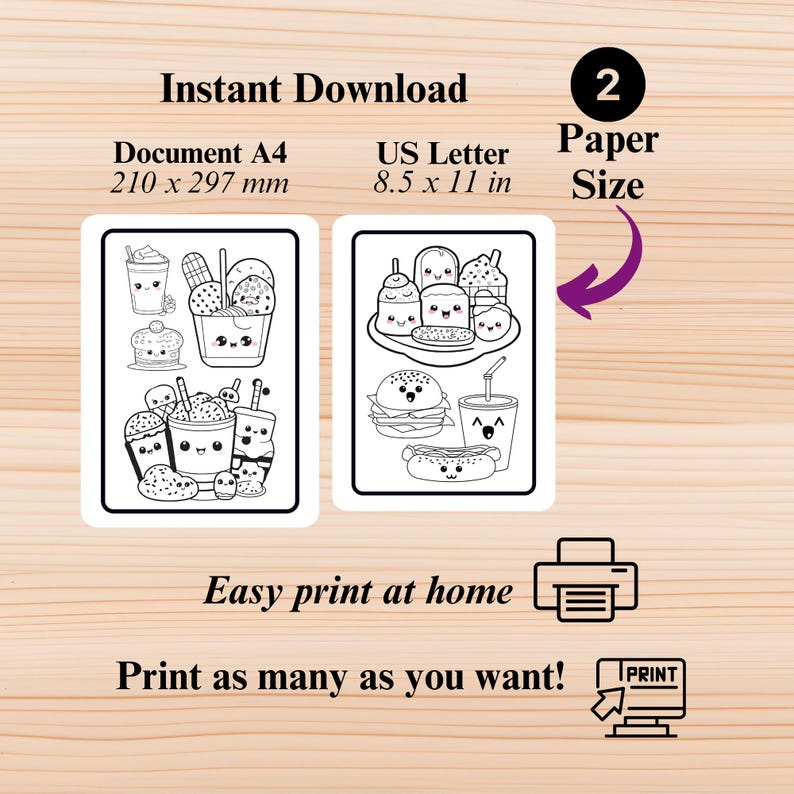 Instant Download

2
Paper
Size

Document A4
210 x 297 mm

US Letter
8.5 x 11 in

Easy print at home

Print as many as you want!

PRINT