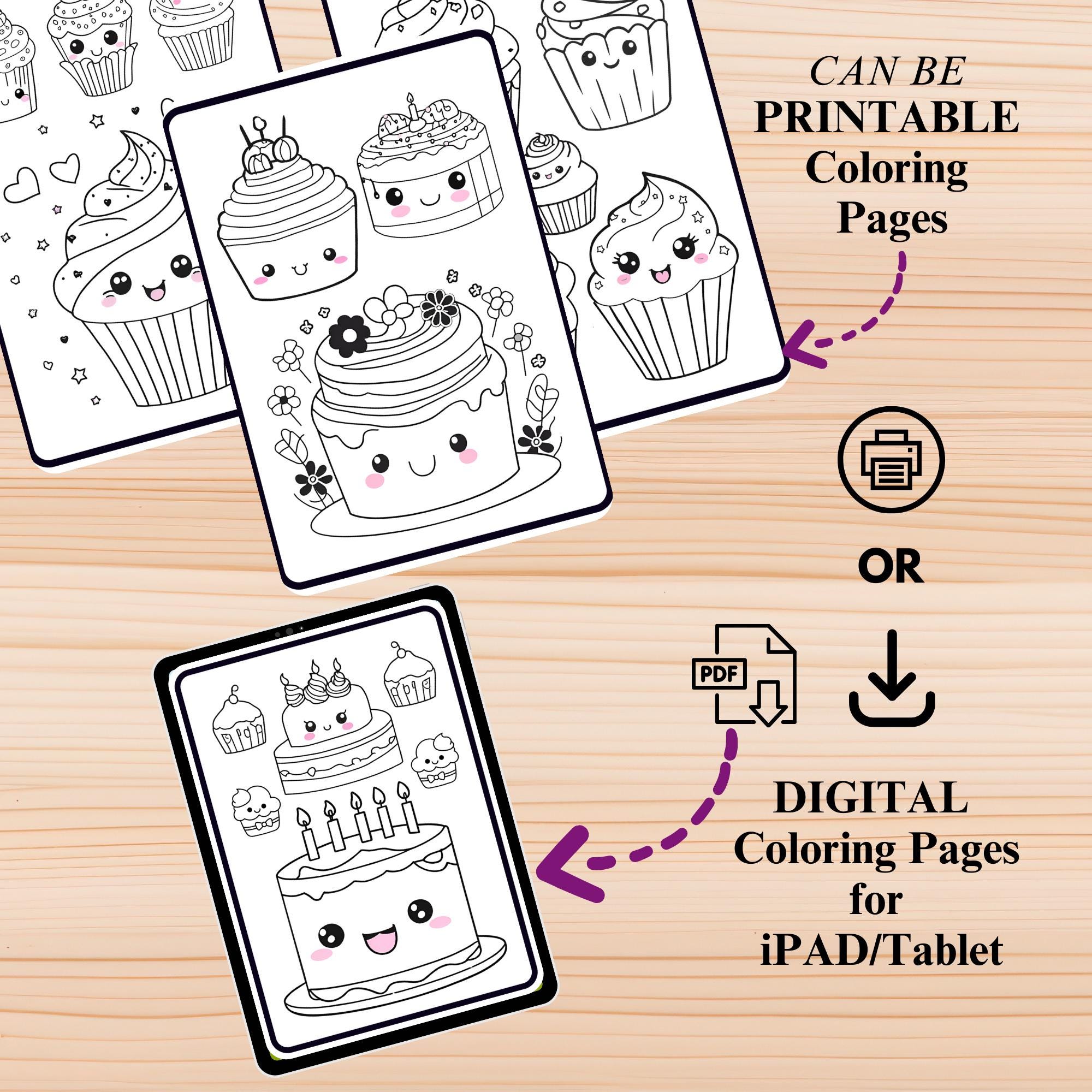 CAN BE
PRINTABLE
Coloring
Pages

OR

PDF

DIGITAL
Coloring Pages
for
iPAD/Tablet