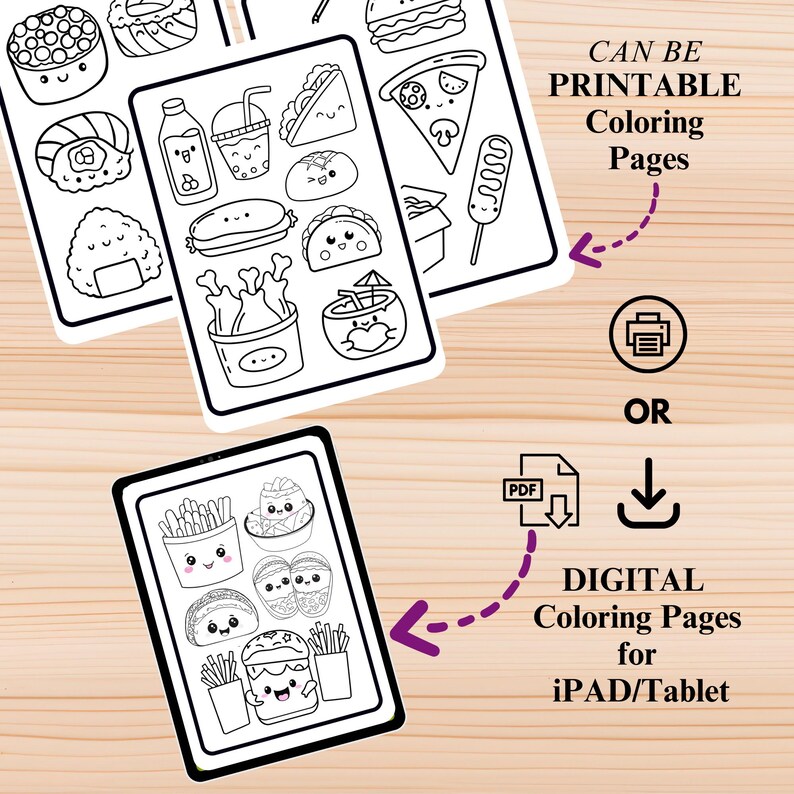 CAN BE
PRINTABLE
Coloring
Pages

OR

PDF

DIGITAL
Coloring Pages
for
iPAD/Tablet