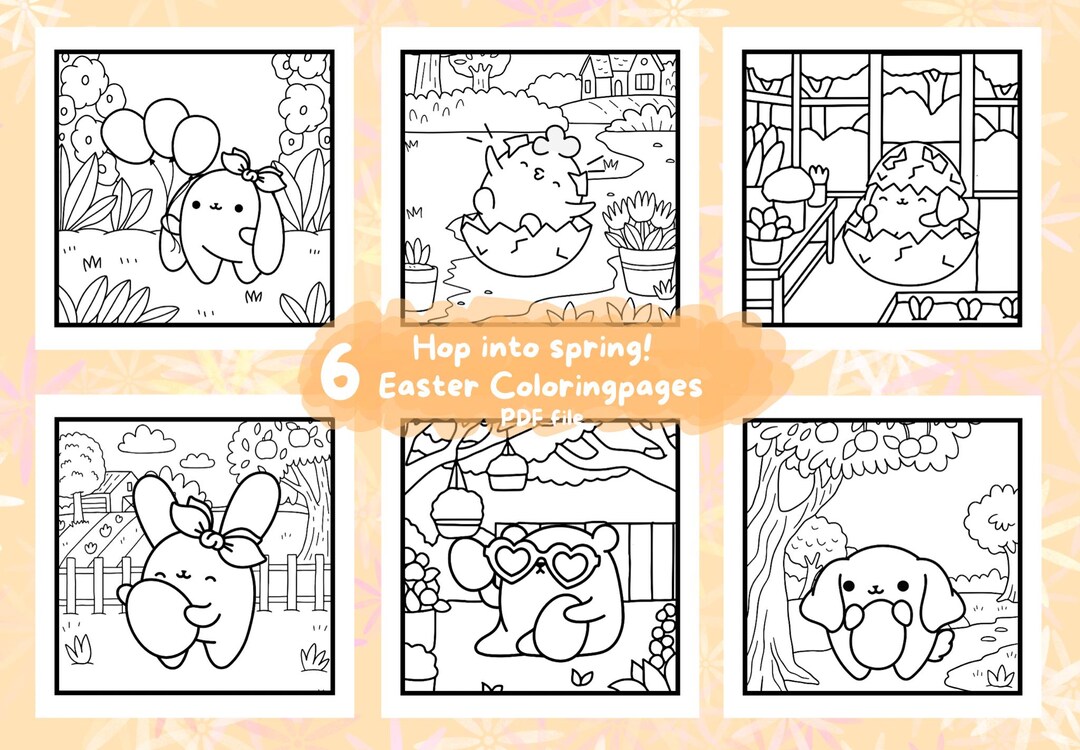 6 Hop into spring!
Easter Coloringpages
PDF file