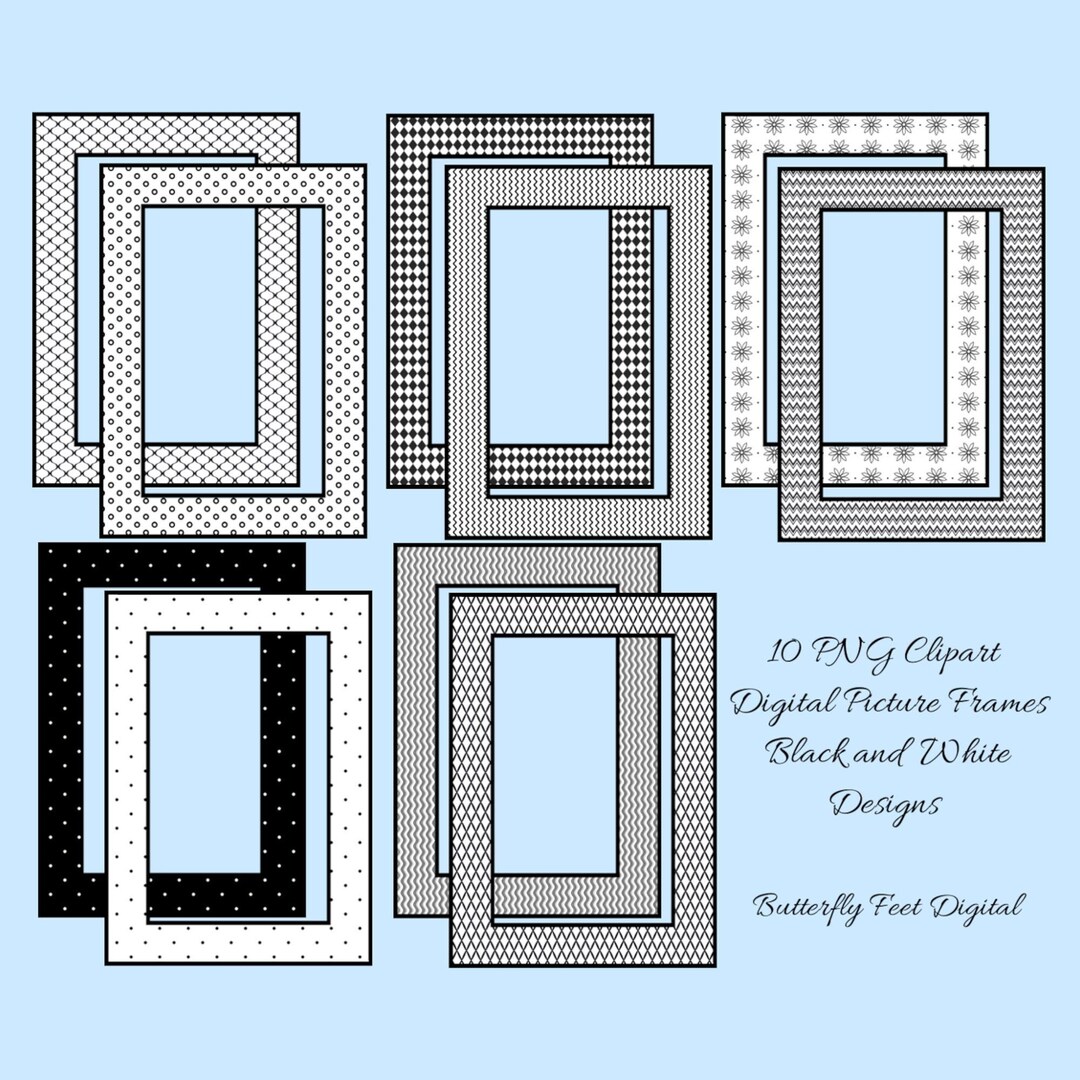 10 PNG Clipart
Digital Picture Frames
Black and White
Designs

Butterfly Feet Digital