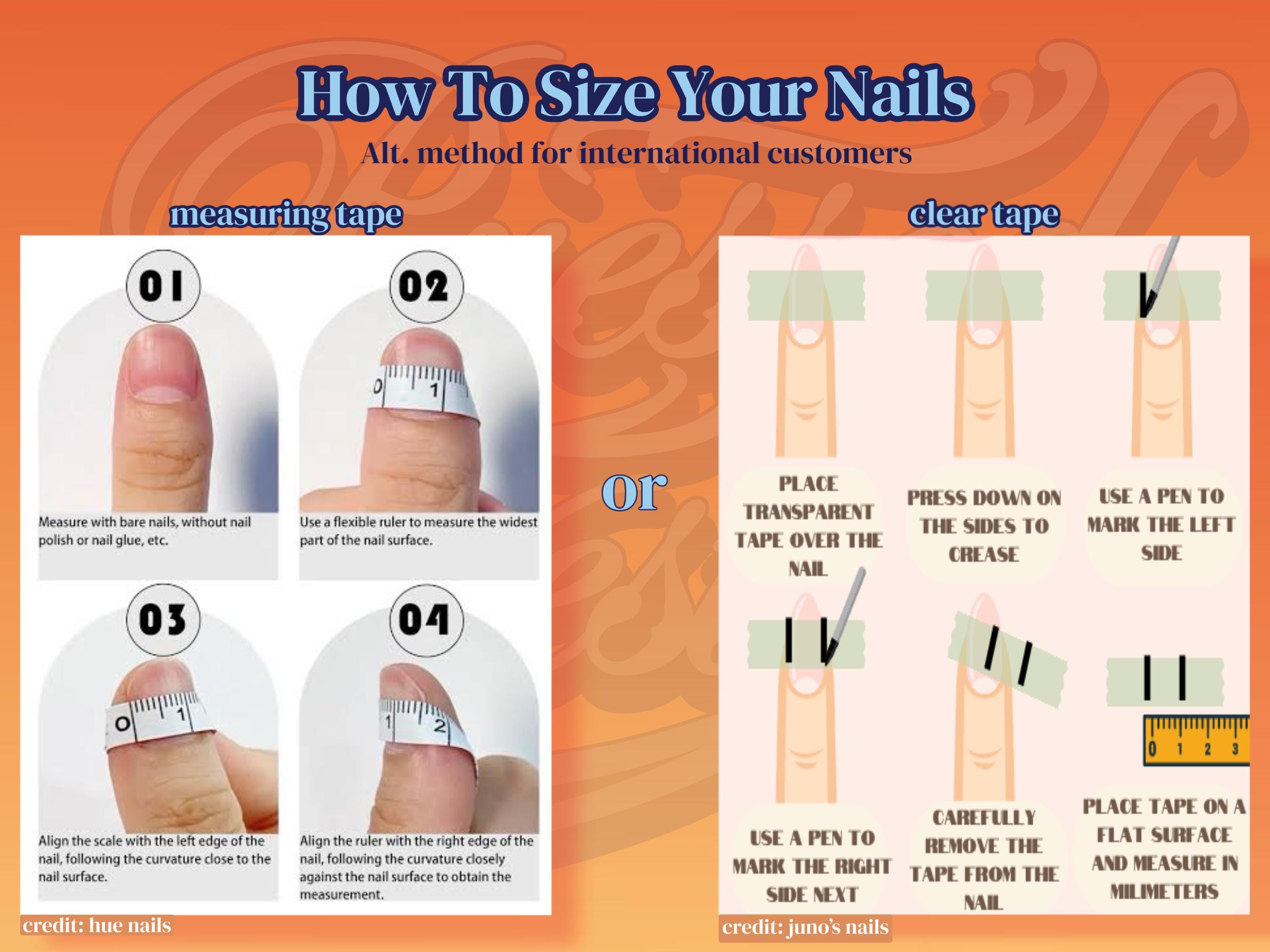 How To Size Your Nails

Alt. method for international customers

measuring tape

01

Measure with bare nails, without nail polish or nail glue, etc.

02

0 1

Use a flexible ruler to measure the widest part of the nail surface.

03

0 1

Align the scale with the left edge of the nail, following the curvature close to the nail surface.

04

1 2

Align the ruler with the right edge of the nail, following the curvature closely against the nail surface to obtain the measurement.

credit: hue nails

or

clear tape

PLACE TRANSPARENT TAPE OVER THE NAIL

PRESS DOWN ON THE SIDES TO CREASE

USE A PEN TO MARK THE LEFT SIDE

USE A PEN TO MARK THE RIGHT SIDE NEXT

CAREFULLY REMOVE THE TAPE FROM THE NAIL

0 1 2 3

PLACE TAPE ON A FLAT SURFACE AND MEASURE IN MILIMETERS

credit: juno's nails