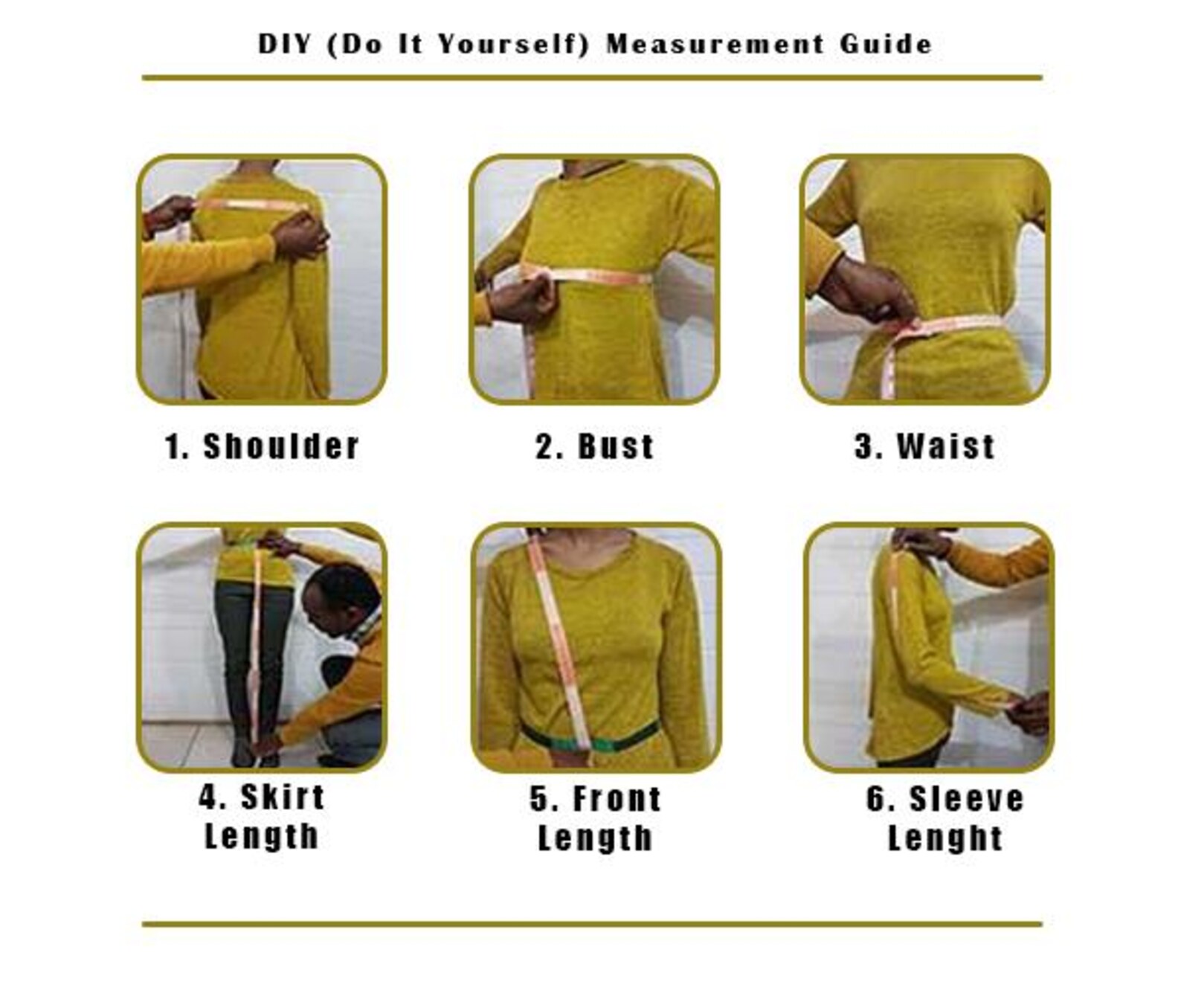 DIY (Do It Yourself) Measurement Guide

1. Shoulder

2. Bust

3. Waist

4. Skirt Length

5. Front Length

6. Sleeve Lenght